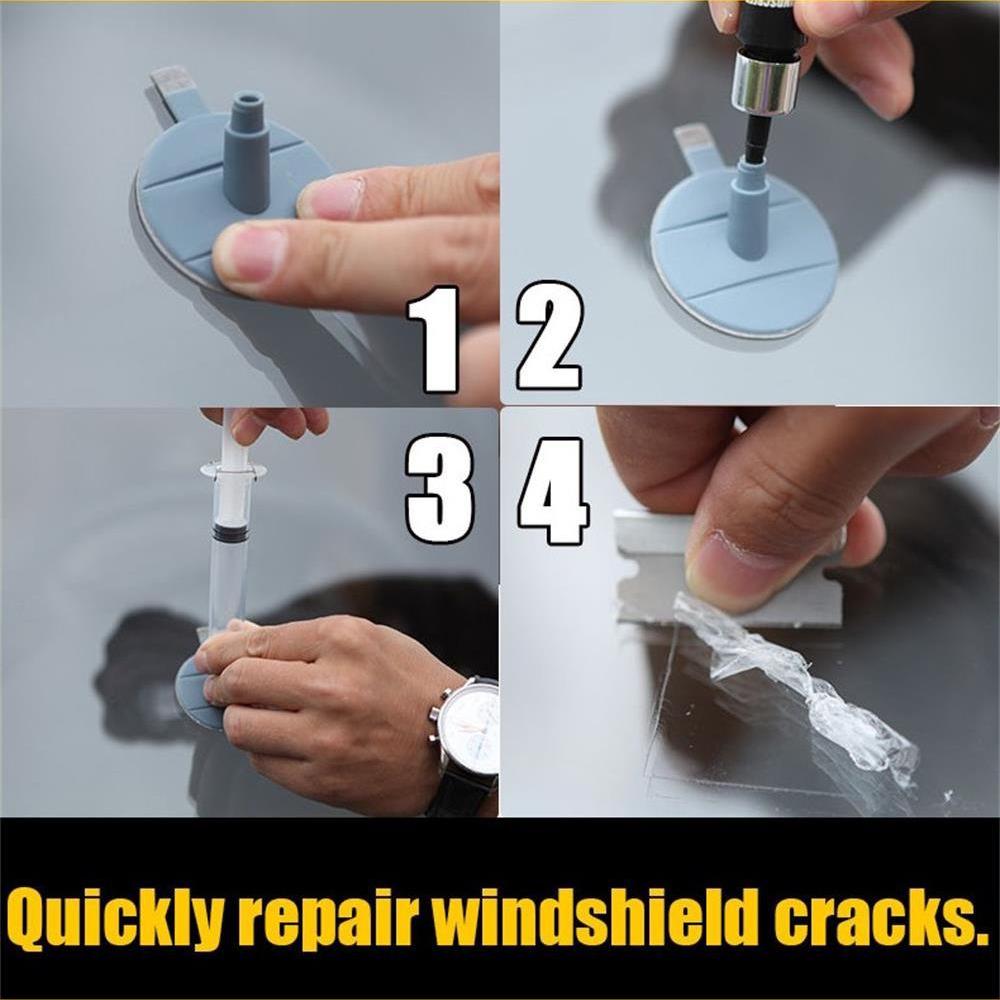 1 2

3 4

Quickly repair windshield cracks.