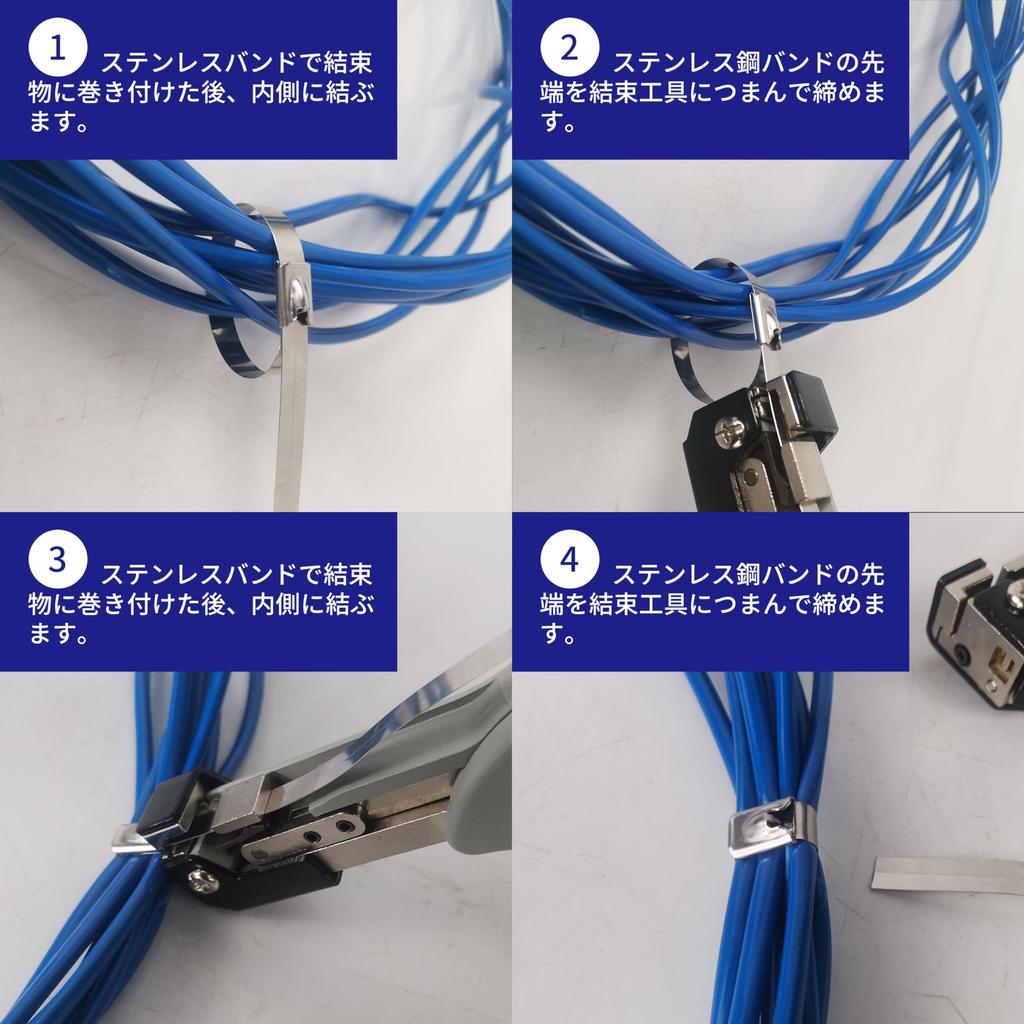 1 ステンレスバンドで結束物に巻き付けた後、内側に結ぶます。

2 ステンレス鋼バンドの先端を結束工具につまんで締めます。

3 ステンレスバンドで結束物に巻き付けた後、内側に結ぶます。

4 ステンレス鋼バンドの先端を結束工具につまんで締めます。