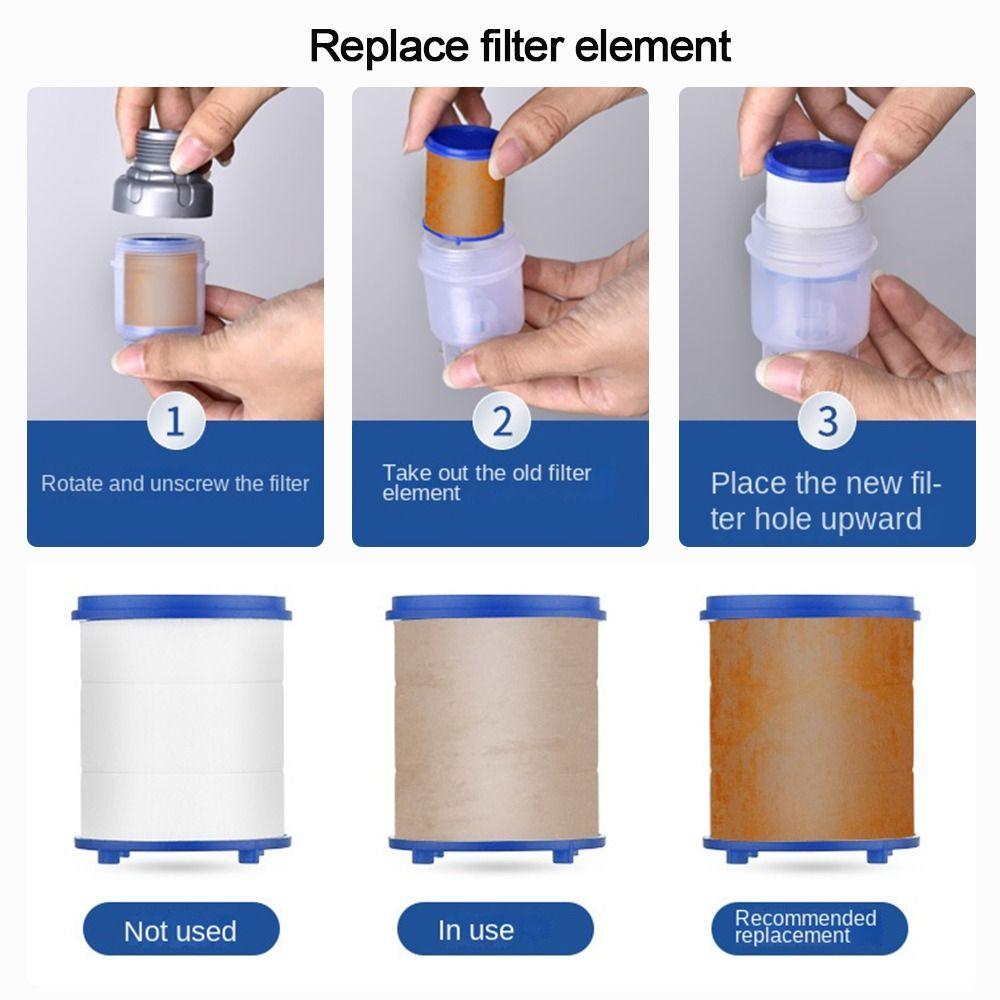 Replace filter element

1

Rotate and unscrew the filter

2

Take out the old filter element

3

Place the new filter hole upward

Not used

In use

Recommended replacement