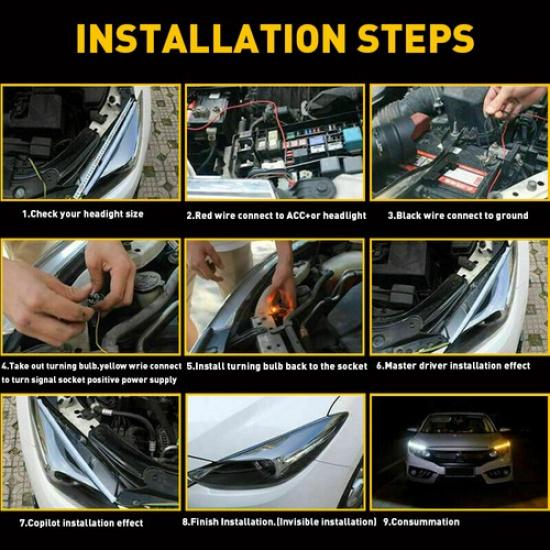 INSTALLATION STEPS

1.Check your headight size

2.Red wire connect to ACC+or headlight

3.Black wire connect to ground

4.Take out turning bulb.yellow wrie connect to turn signal socket positive power supply

5.Install turning bulb back to the socket

6.Master driver installation effect

7.Copilot installation effect

8.Finish Installation.(Invisible installation)

9.Consummation