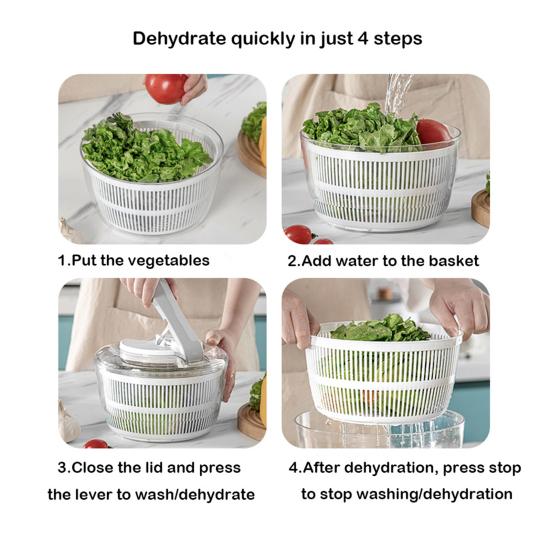 Dehydrate quickly in just 4 steps

1.Put the vegetables

2.Add water to the basket

3.Close the lid and press the lever to wash/dehydrate

4.After dehydration, press stop to stop washing/dehydration