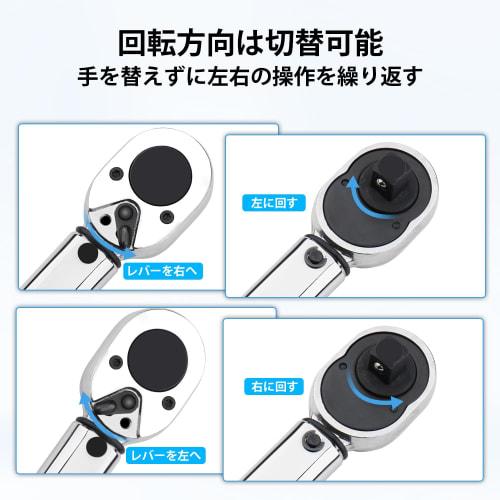 回転方向は切替可能
手を替えずに左右の操作を繰り返す

レバーを右へ

左に回す

レバーを左へ

右に回す