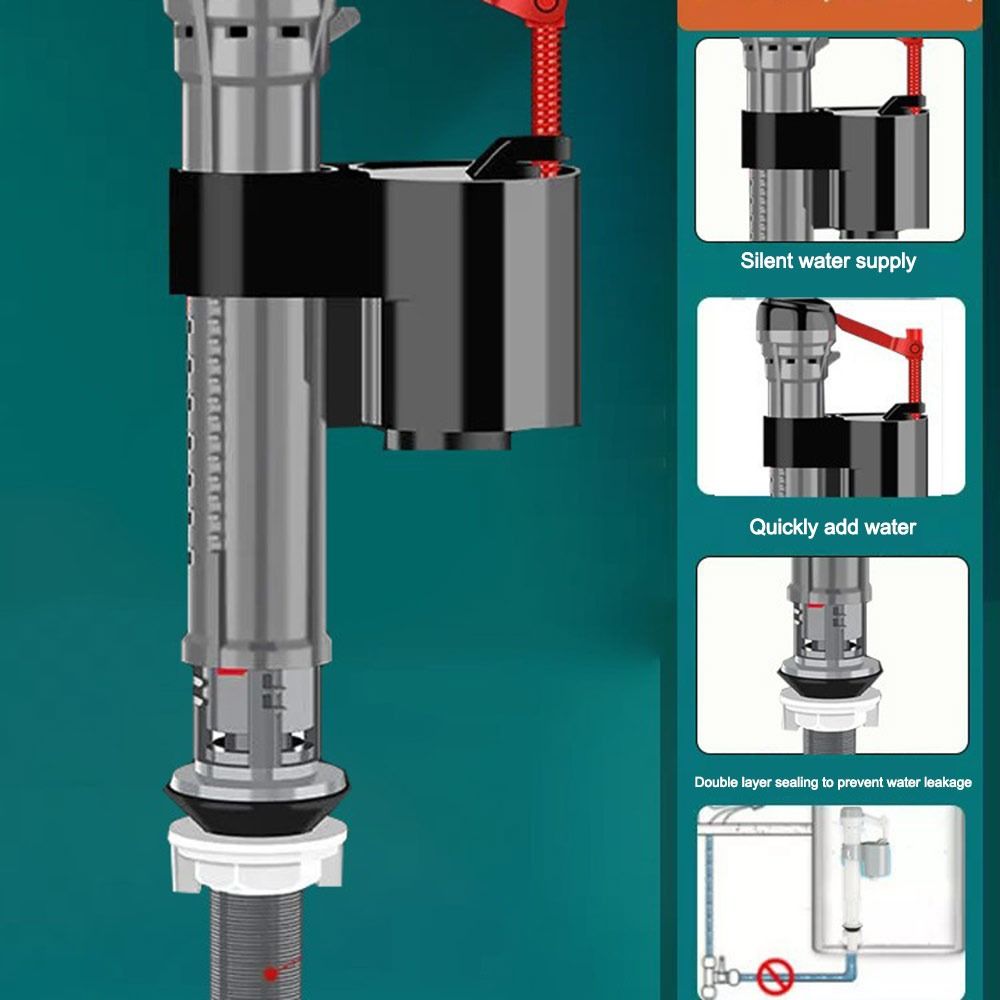 Silent water supply

Quickly add water

Double layer sealing to prevent water leakage