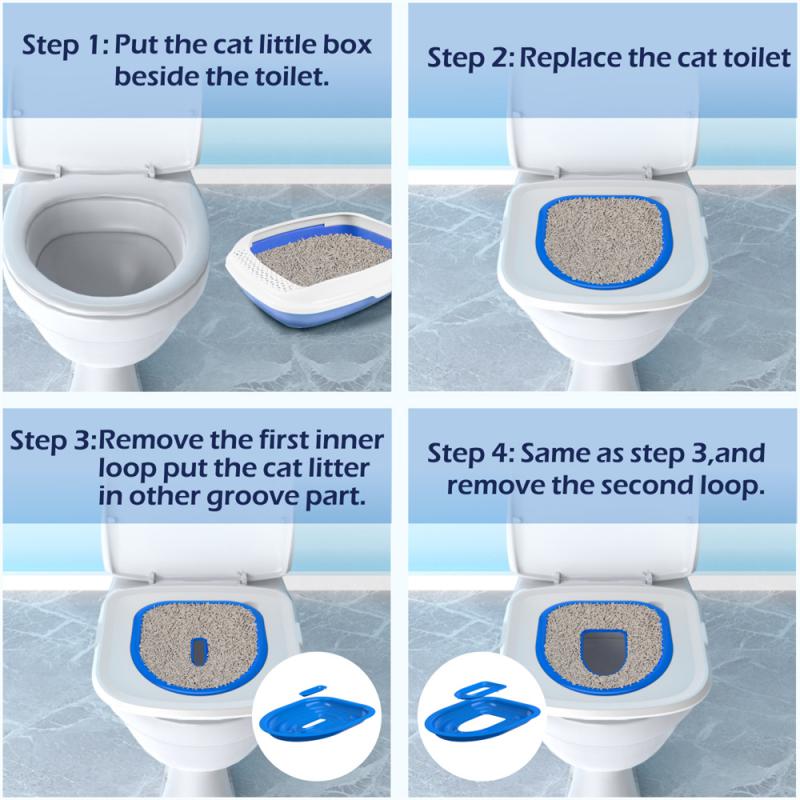 Step 1: Put the cat little box beside the toilet.

Step 2: Replace the cat toilet

Step 3:Remove the first inner loop put the cat litter in other groove part.

Step 4: Same as step 3,and remove the second loop.