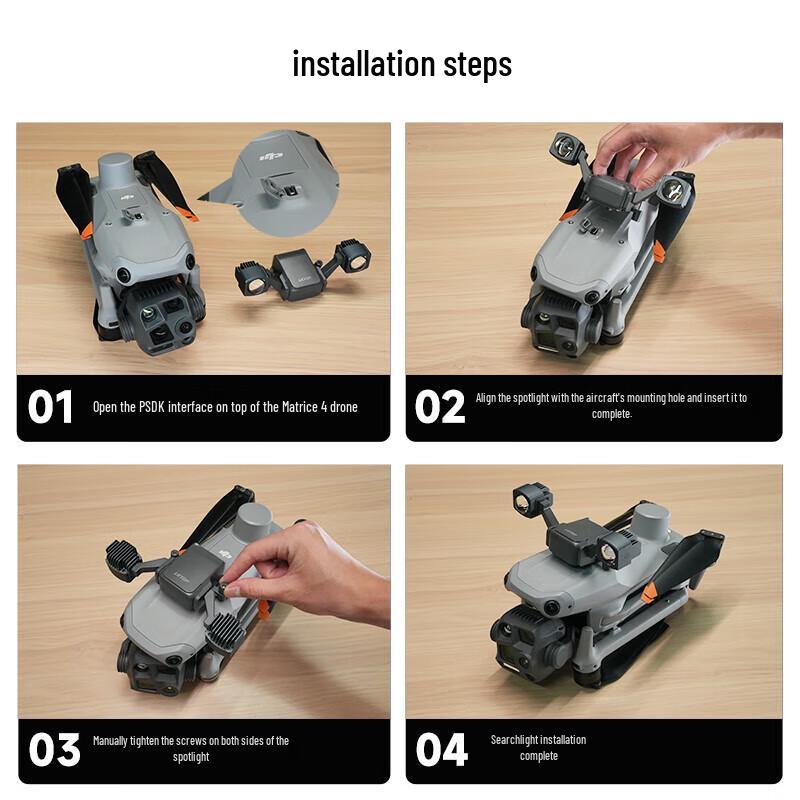 installation steps

01 Open the PSDK interface on top of the Matrice 4 drone

02 Align the spotlight with the aircraft's mounting hole and insert it to complete.

03 Manually tighten the screws on both sides of the spotlight

04 Searchlight installation complete