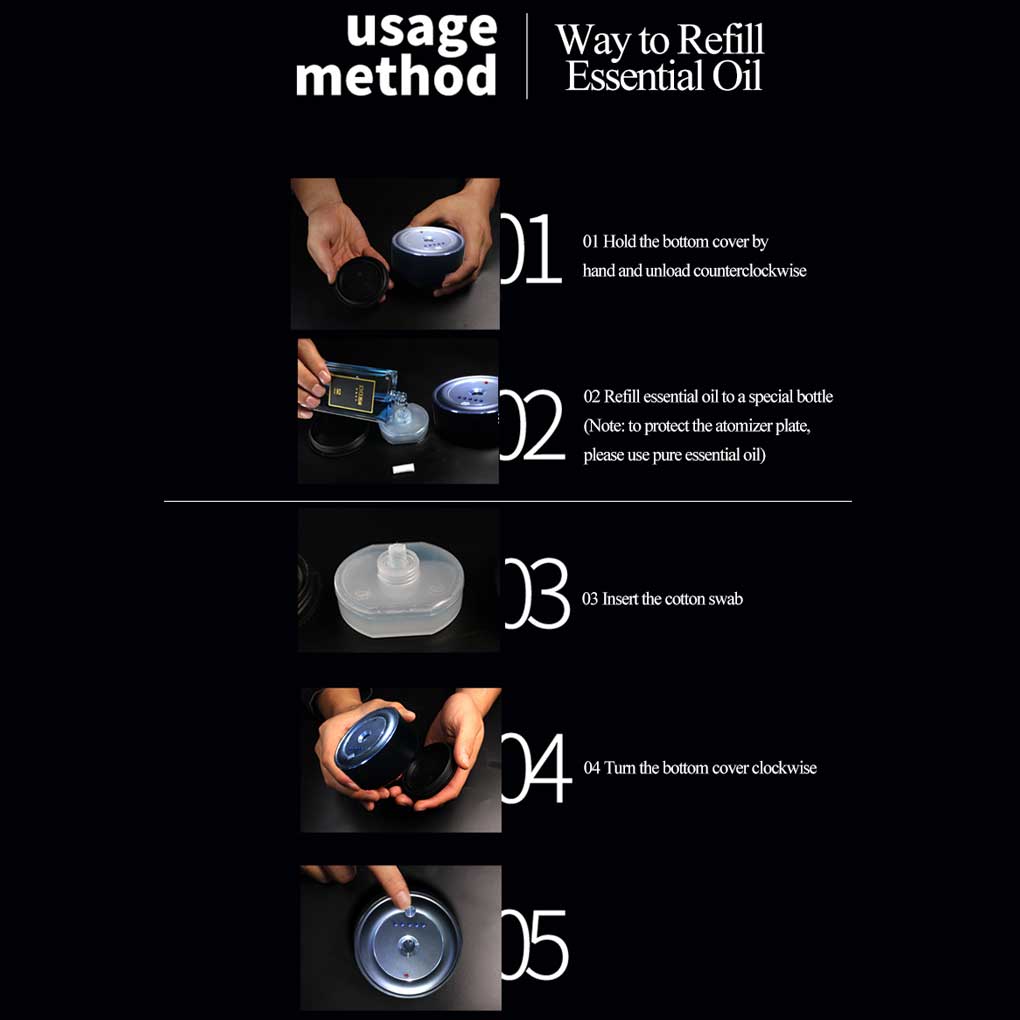 usage method

Way to Refill Essential Oil

01

01 Hold the bottom cover by hand and unload counterclockwise

02

02 Refill essential oil to a special bottle (Note: to protect the atomizer plate, please use pure essential oil)

03

03 Insert the cotton swab

04

04 Turn the bottom cover clockwise

05