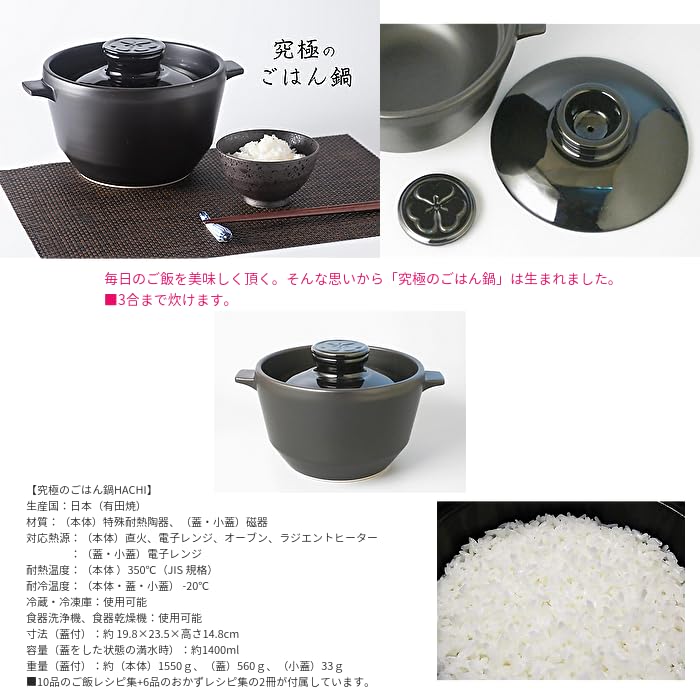 究極の
ごはん鍋

毎日のご飯を美味しく頂く。そんな思いから「究極のごはん鍋」は生まれました。
■3合まで炊けます。

【究極のごはん鍋HACHI】
生産国：日本（有田焼）
材質：（本体）特殊耐熱陶器、（蓋・小蓋）磁器
対応熱源：（本体）直火、電子レンジ、オーブン、ラジエントヒーター
：（蓋・小蓋）電子レンジ
耐熱温度：（本体）350℃（JIS 規格）
耐冷温度：（本体・蓋・小蓋）-20℃
冷蔵・冷凍庫：使用可能
食器洗浄機、食器乾燥機：使用可能
寸法（蓋付）：約 19.8×23.5×高さ14.8cm
容量（蓋をした状態の満水時）：約1400ml
重量（蓋付）：約（本体）1550ｇ、（蓋）560ｇ、（小蓋）33ｇ
■10品のご飯レシピ集+6品のおかずレシピ集の2冊が付属しています。