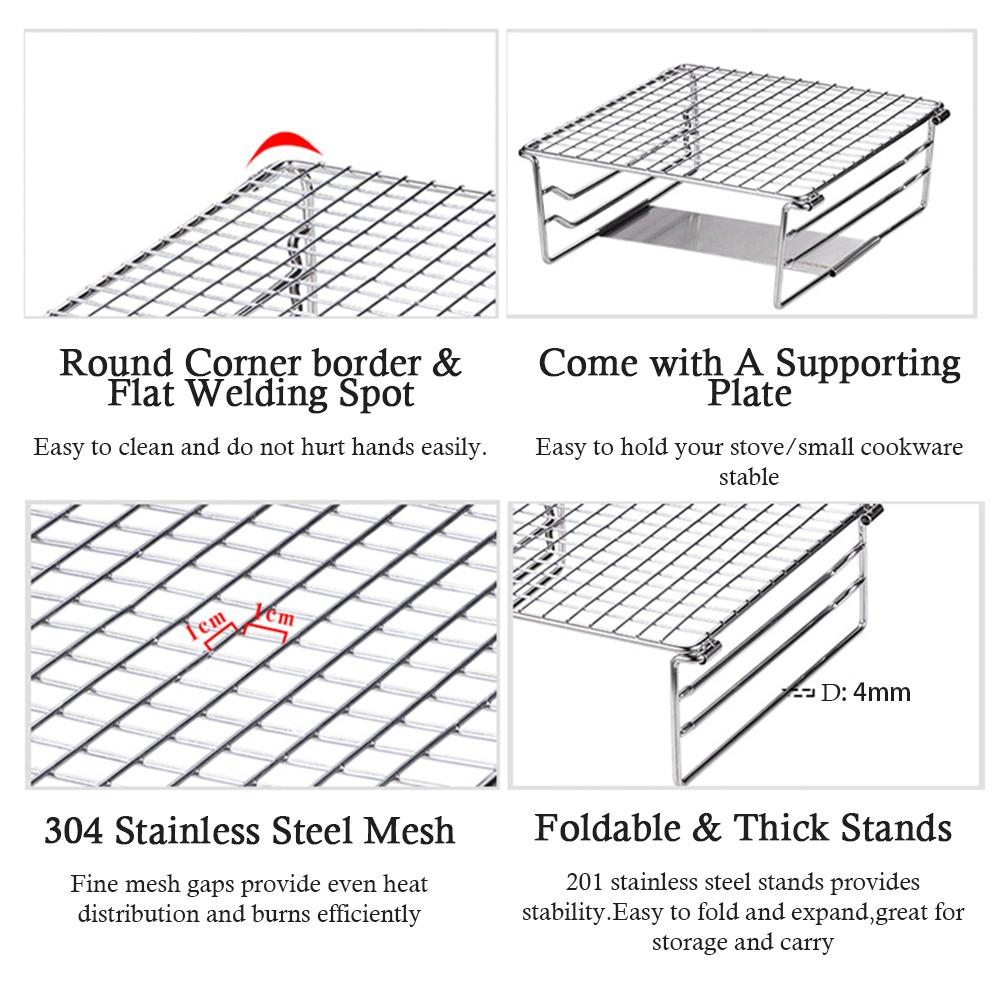 Round Corner border & Flat Welding Spot

Easy to clean and do not hurt hands easily.

Come with A Supporting Plate

Easy to hold your stove/small cookware stable

1cm 1cm

304 Stainless Steel Mesh

Fine mesh gaps provide even heat distribution and burns efficiently

D: 4mm

Foldable & Thick Stands

201 stainless steel stands provides stability.Easy to fold and expand,great for storage and carry