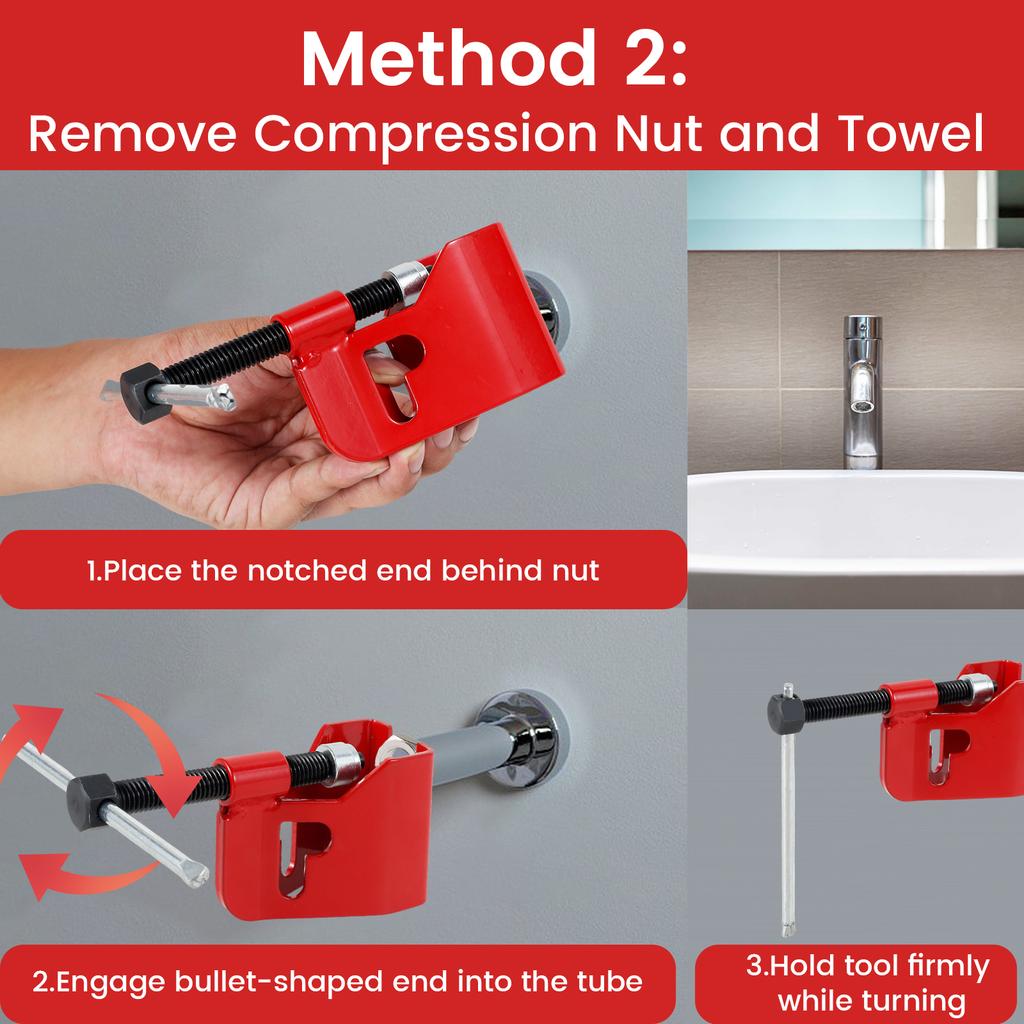 Method 2:
Remove Compression Nut and Towel

1.Place the notched end behind nut

2.Engage bullet-shaped end into the tube

3.Hold tool firmly while turning