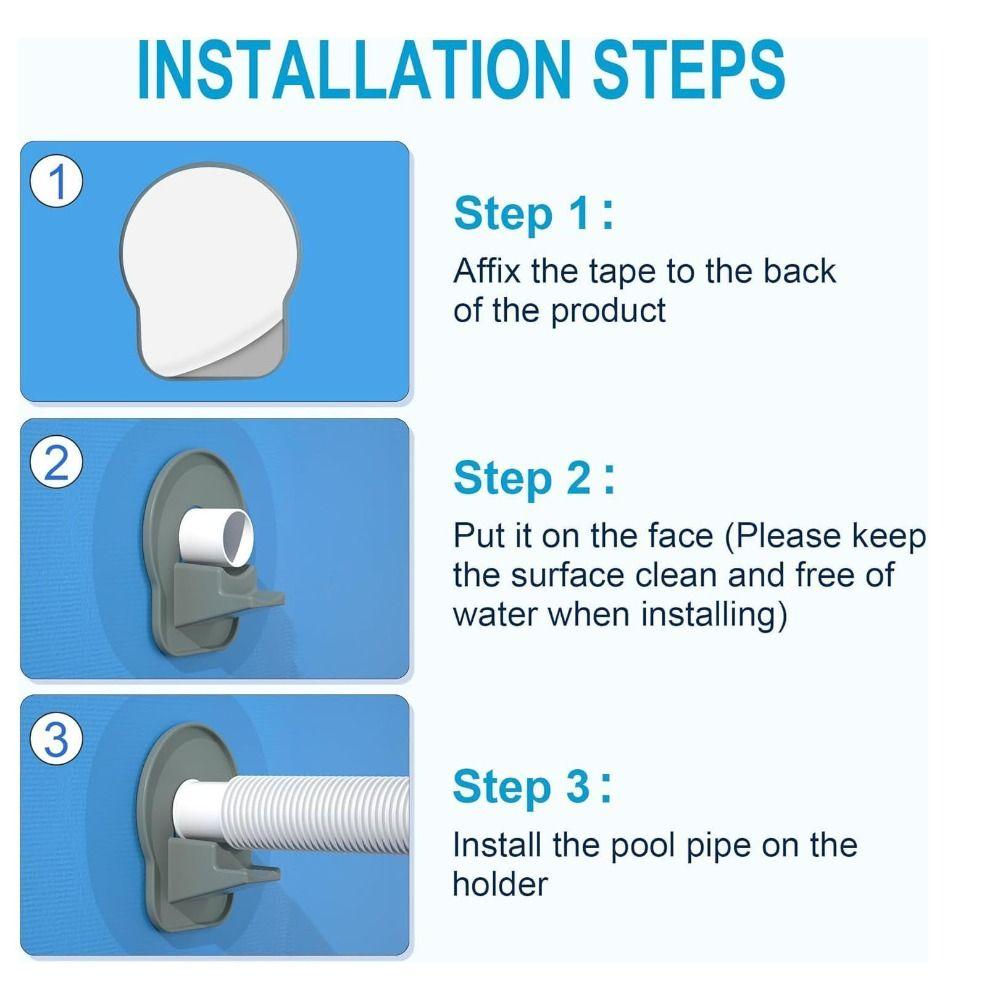 INSTALLATION STEPS

1

Step 1：

Affix the tape to the back of the product

2

Step 2：

Put it on the face (Please keep the surface clean and free of water when installing)

3

Step 3：

Install the pool pipe on the holder