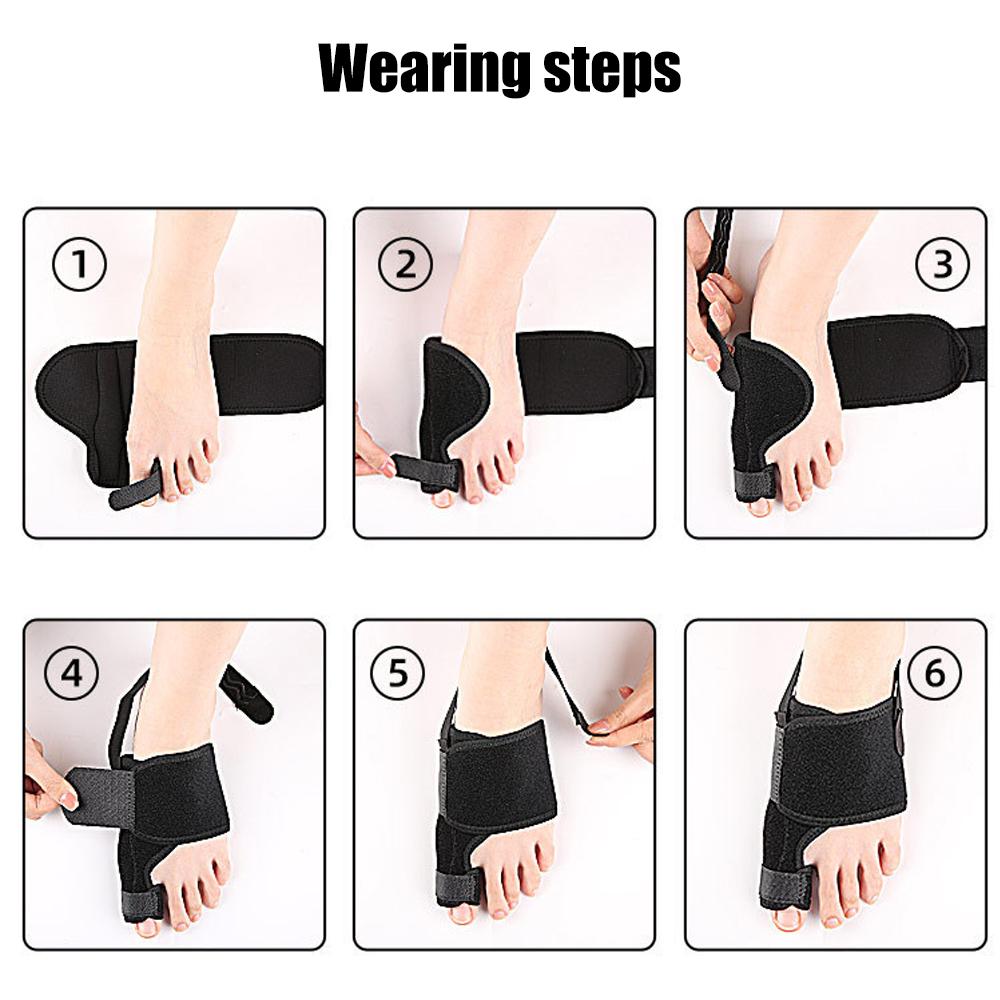 Wearing steps

①

②

③

④

⑤

⑥