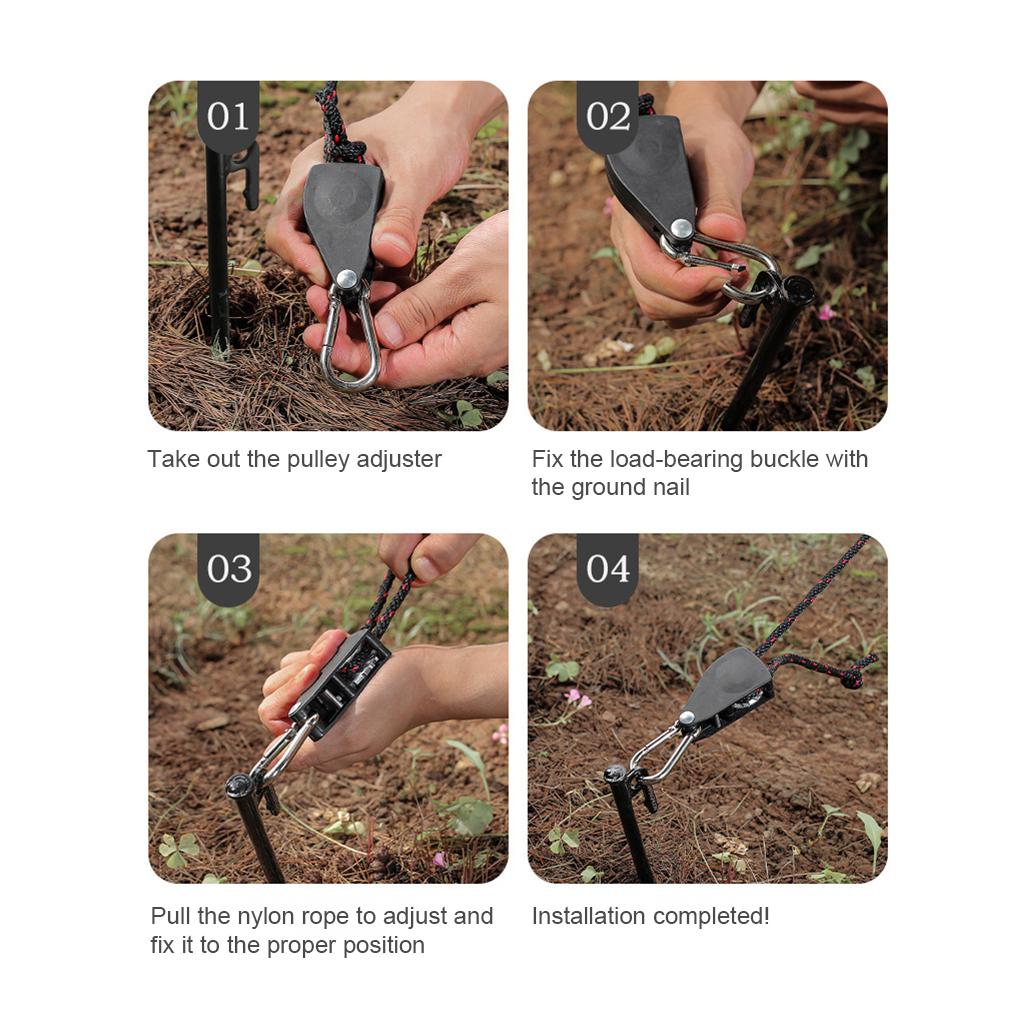 01

Take out the pulley adjuster

02

Fix the load-bearing buckle with the ground nail

03

Pull the nylon rope to adjust and fix it to the proper position

04

Installation completed!