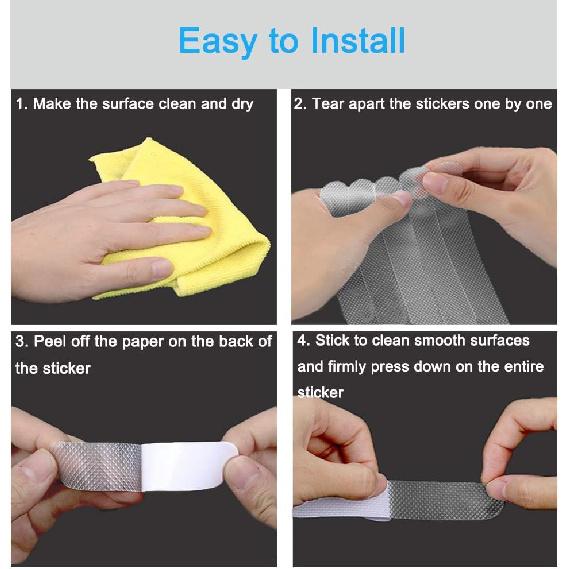 Easy to Install

1. Make the surface clean and dry

2. Tear apart the stickers one by one

3. Peel off the paper on the back of the sticker

4. Stick to clean smooth surfaces and firmly press down on the entire sticker