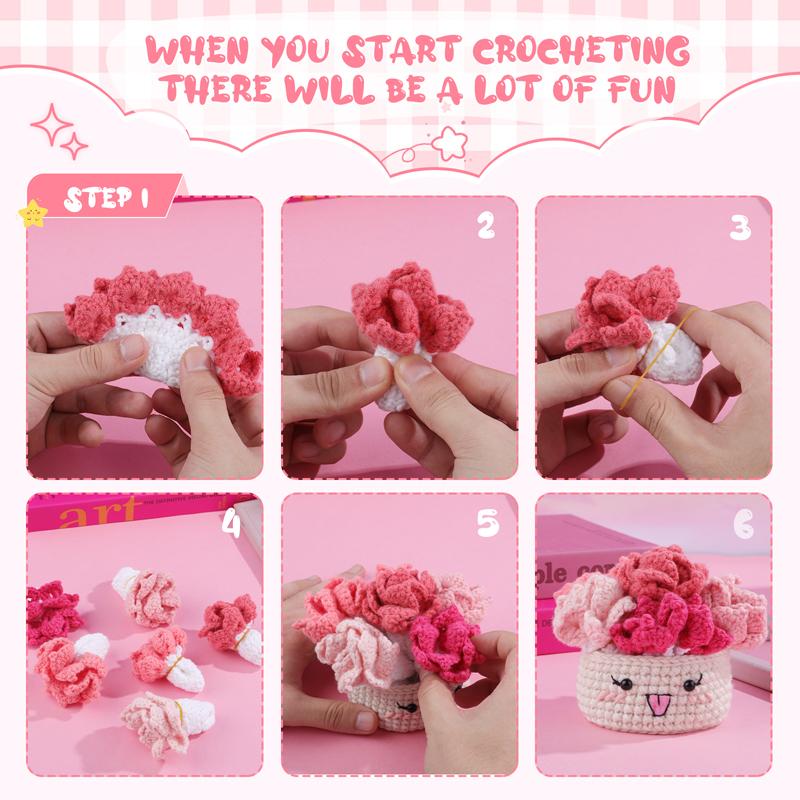 WHEN YOU START CROCHETING THERE WILL BE A LOT OF FUN

STEP 1

2

3

art

4

5

ple co

6