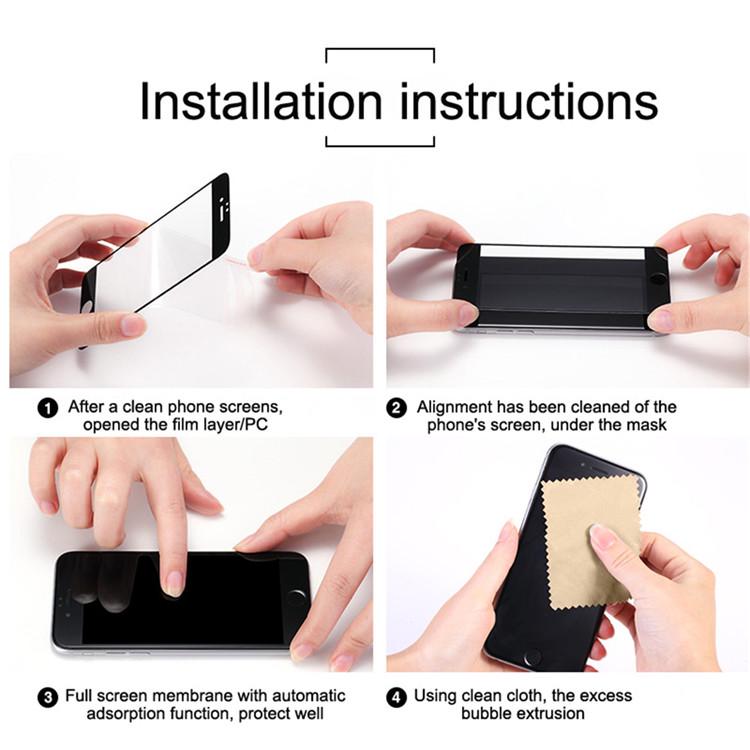 Installation instructions

1 After a clean phone screens, opened the film layer/PC

2 Alignment has been cleaned of the phone's screen, under the mask

3 Full screen membrane with automatic adsorption function, protect well

4 Using clean cloth, the excess bubble extrusion