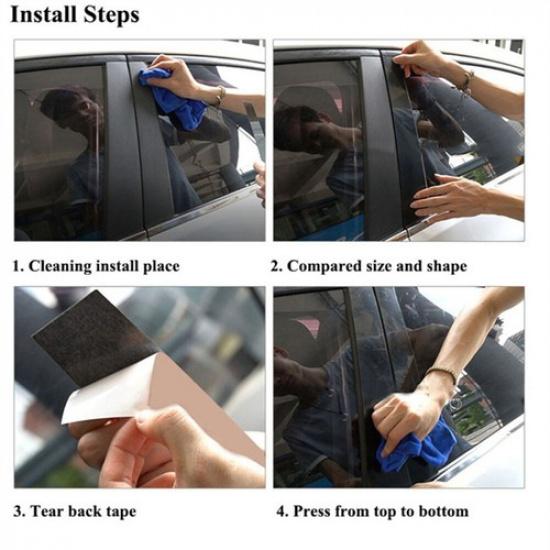 Install Steps

1. Cleaning install place

2. Compared size and shape

3. Tear back tape

4. Press from top to bottom