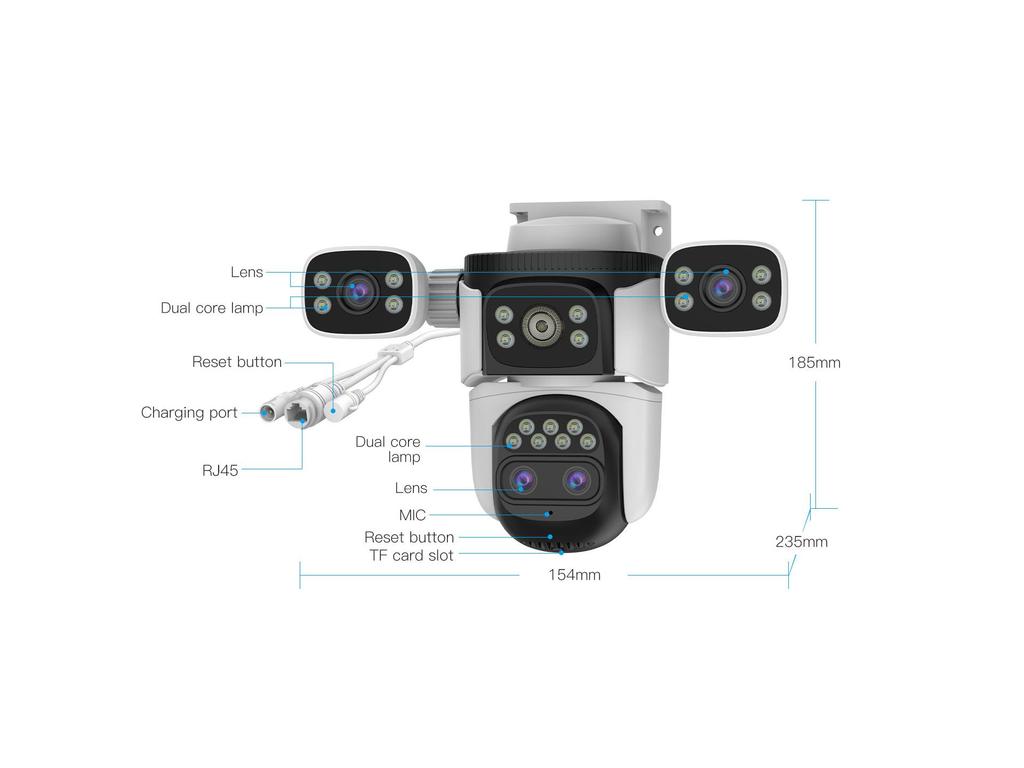 Lens
Dual core lamp
Reset button
Charging port
RJ45
Dual core lamp
Lens
MIC
Reset button
TF card slot
185mm
235mm
154mm