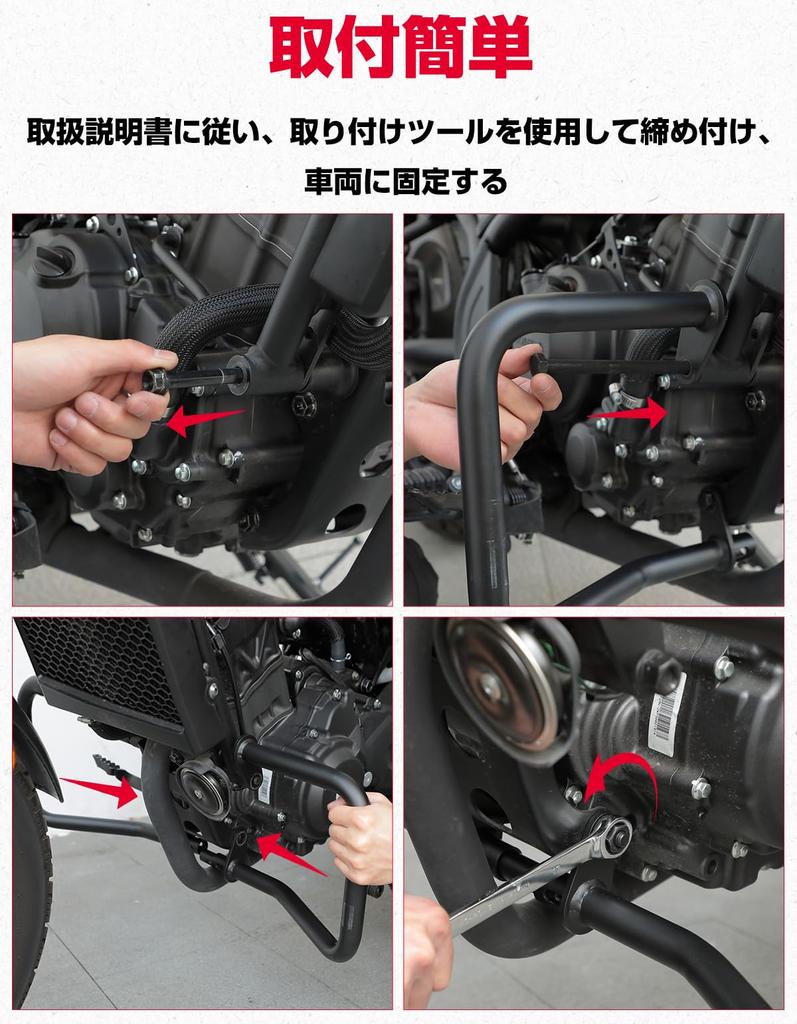 取付簡単

取扱説明書に従い、取り付けツールを使用して締め付け、車両に固定する