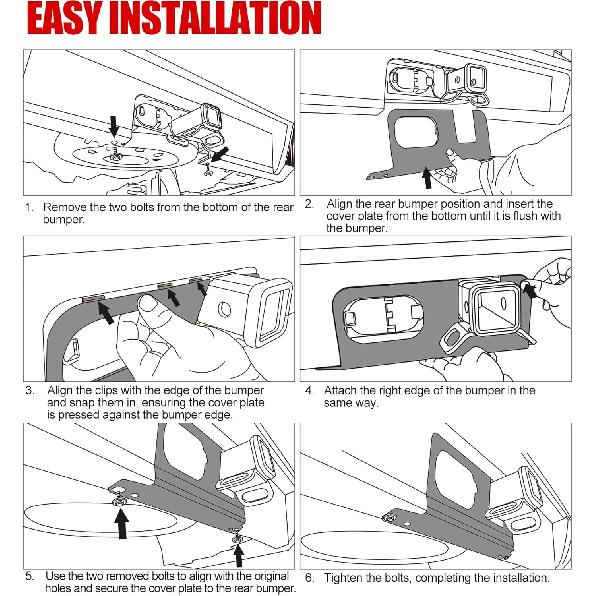 EASY INSTALLATION

1. Remove the two bolts from the bottom of the rear bumper.

2. Align the rear bumper position and insert the cover plate from the bottom until it is flush with the bumper.

3. Align the clips with the edge of the bumper and snap them in, ensuring the cover plate is pressed against the bumper edge.

4. Attach the right edge of the bumper in the same way.

5. Use the two removed bolts to align with the original holes and secure the cover plate to the rear bumper.

6. Tighten the bolts, completing the installation.