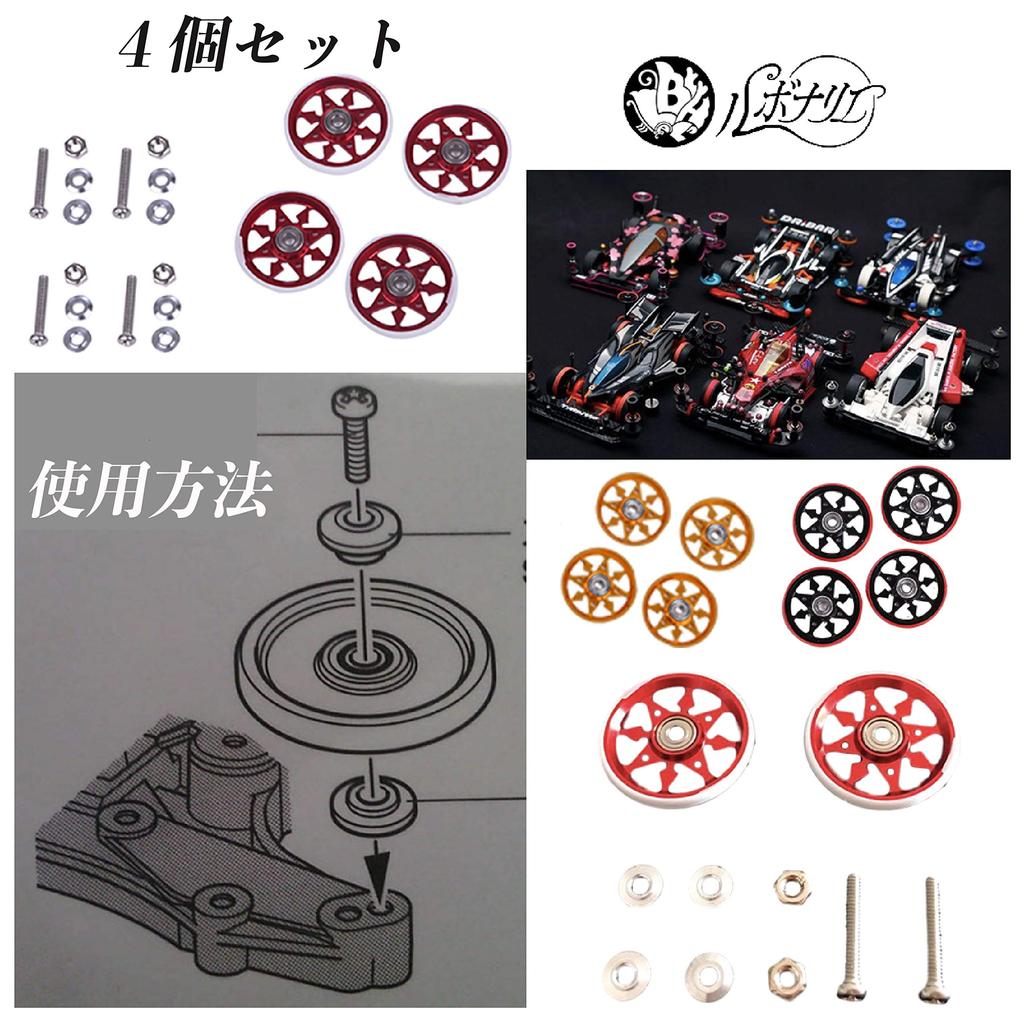 ４個セット

ルボナリエ

使用方法