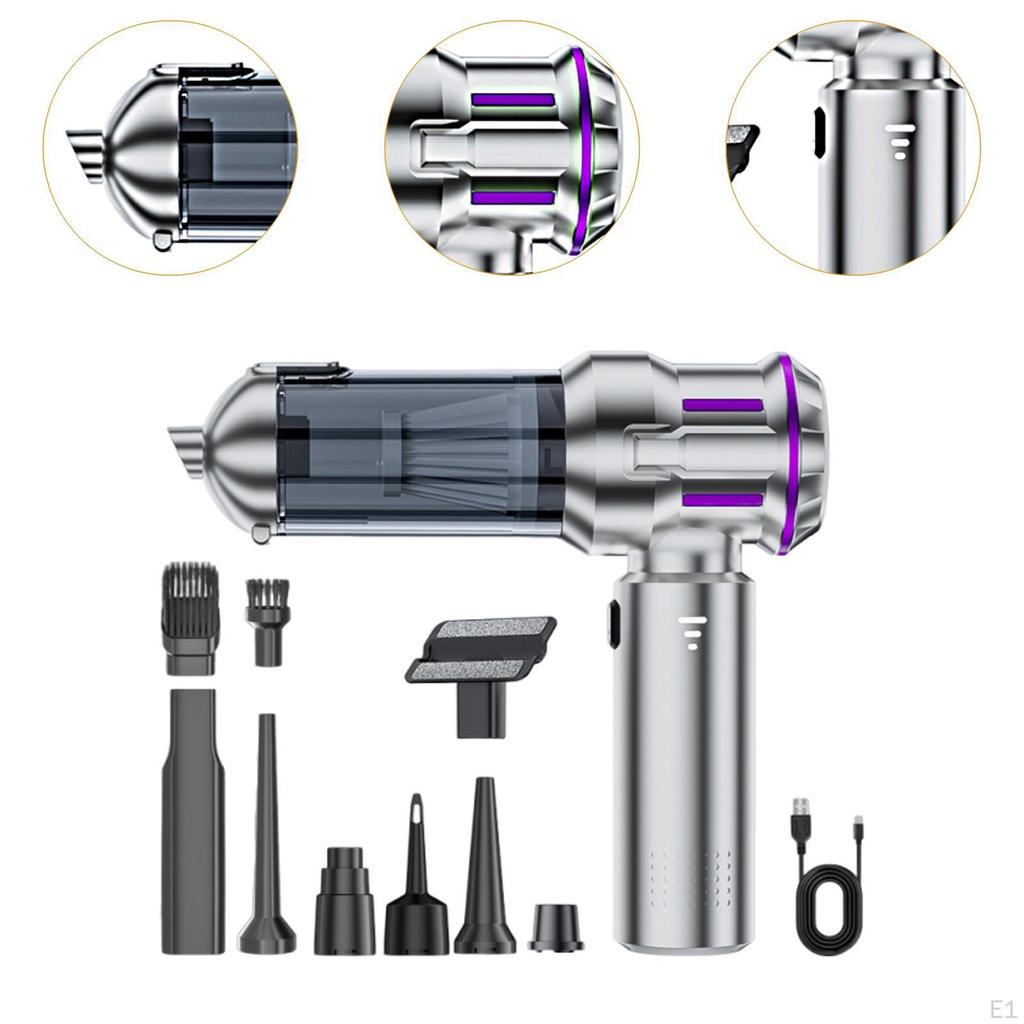 E1