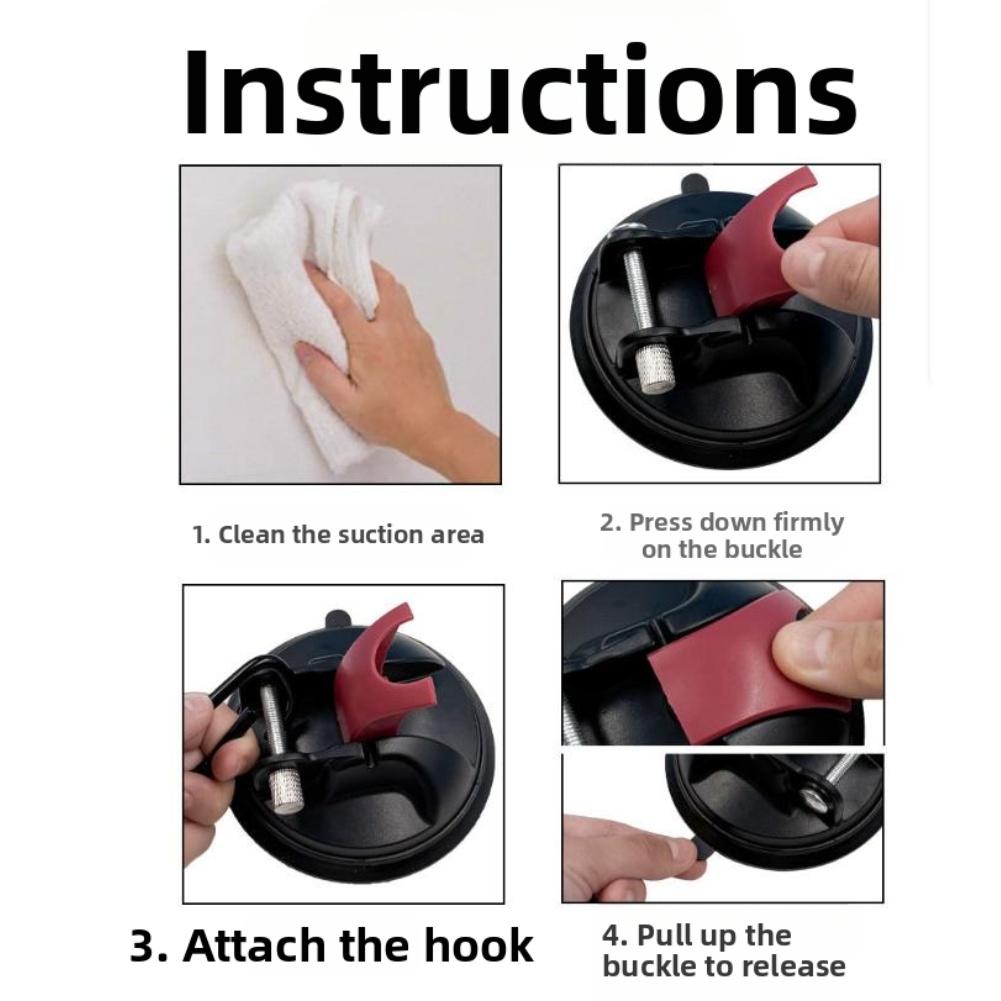 Instructions

1. Clean the suction area

2. Press down firmly on the buckle

3. Attach the hook

4. Pull up the buckle to release