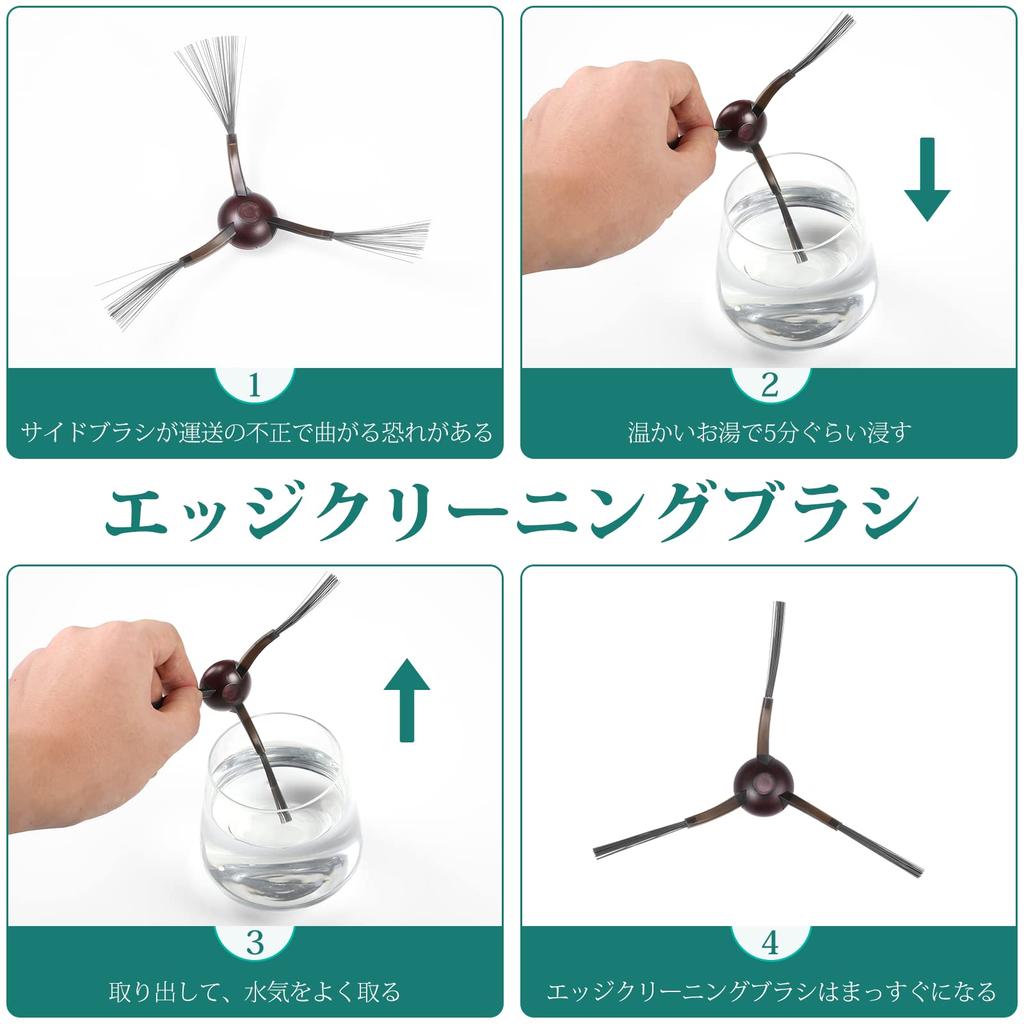 1
サイドブラシが運送の不正で曲がる恐れがある

2
温かいお湯で5分ぐらい浸す

エッジクリーニングブラシ

3
取り出して、水気をよく取る

4
エッジクリーニングブラシはまっすぐになる