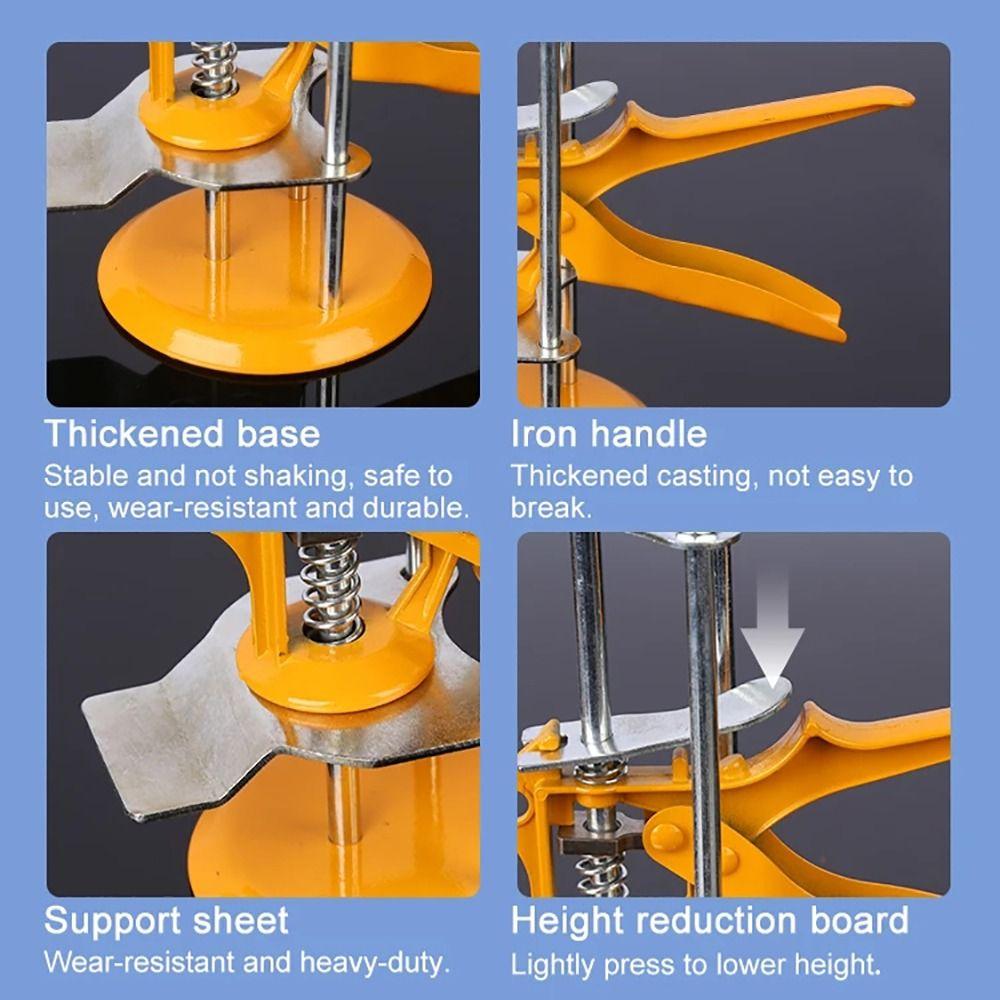 Thickened base
Stable and not shaking, safe to use, wear-resistant and durable.

Iron handle
Thickened casting, not easy to break.

Support sheet
Wear-resistant and heavy-duty.

Height reduction board
Lightly press to lower height.