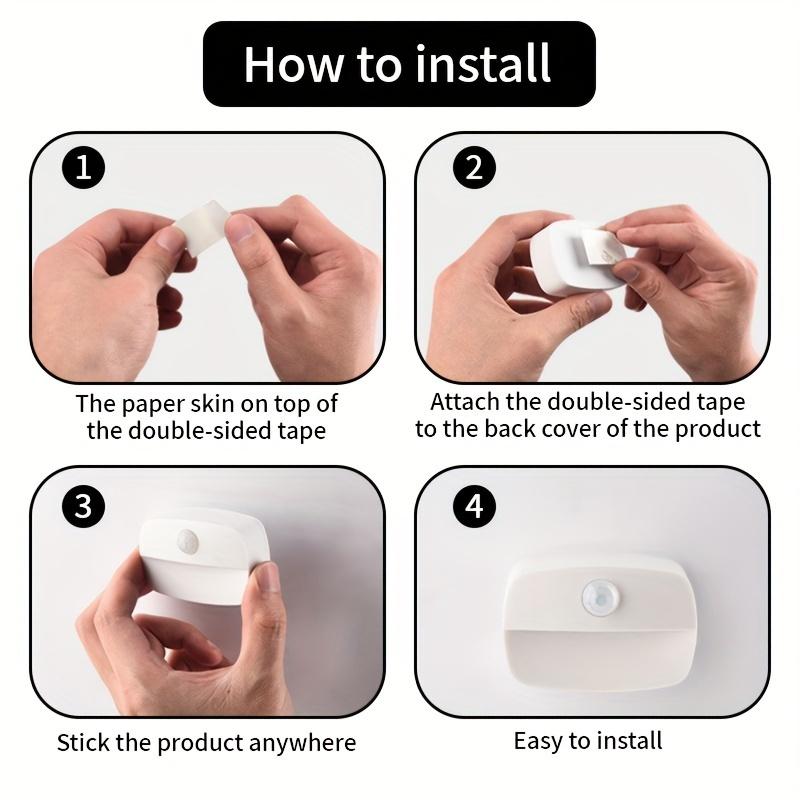 How to install

1

The paper skin on top of the double-sided tape

2

Attach the double-sided tape to the back cover of the product

3

Stick the product anywhere

4

Easy to install