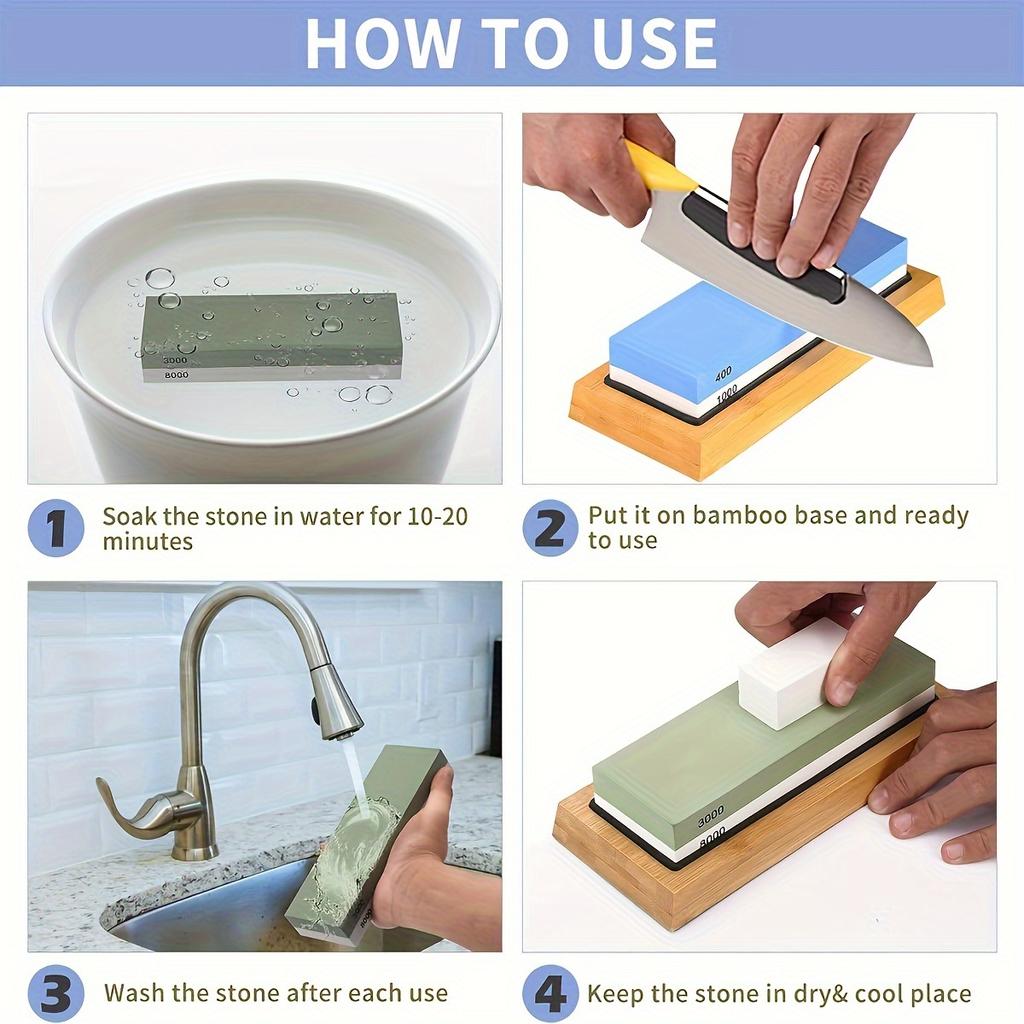 HOW TO USE

3000
8000

400
1000

1 Soak the stone in water for 10-20 minutes

2 Put it on bamboo base and ready to use

8000

3000
8000

3 Wash the stone after each use

4 Keep the stone in dry& cool place