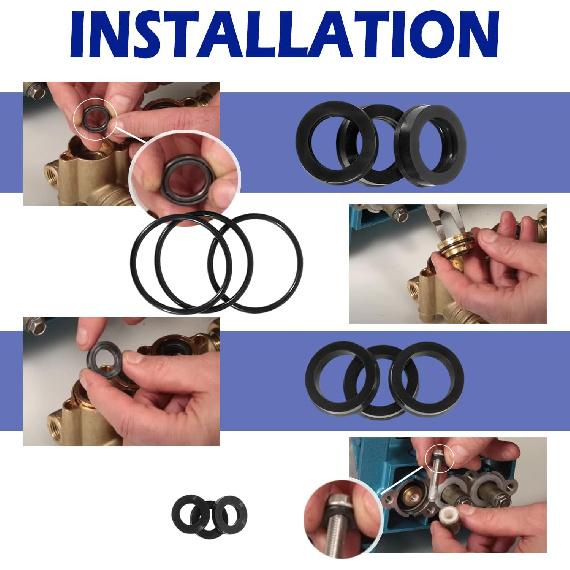 INSTALLATION