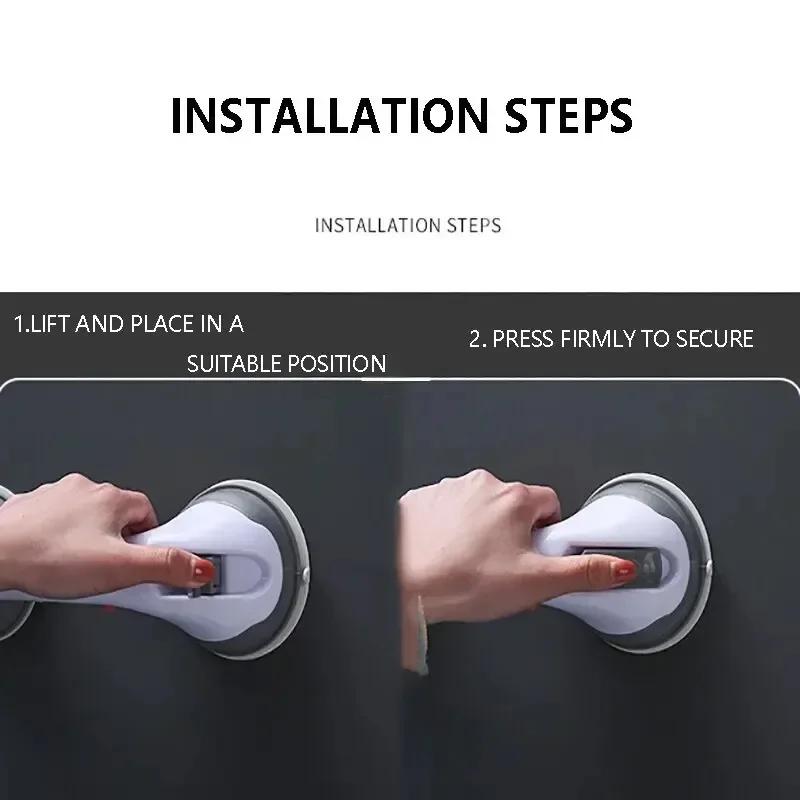 INSTALLATION STEPS

INSTALLATION STEPS

1.LIFT AND PLACE IN A SUITABLE POSITION

2. PRESS FIRMLY TO SECURE