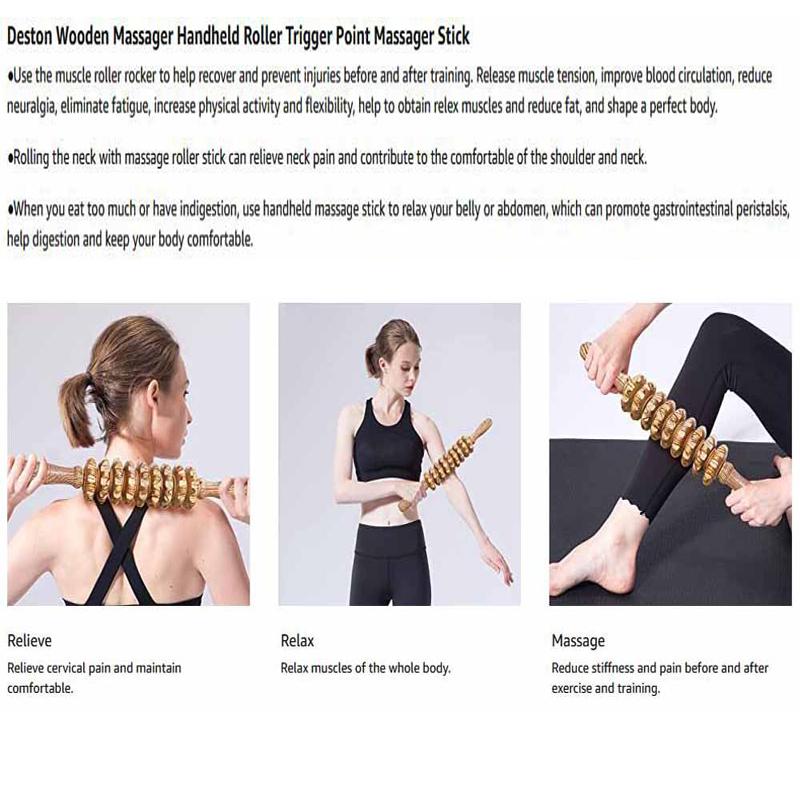 Deston Wooden Massager Handheld Roller Trigger Point Massager Stick

•Use the muscle roller rocker to help recover and prevent injuries before and after training. Release muscle tension, improve blood circulation, reduce neuralgia, eliminate fatigue, increase physical activity and flexibility, help to obtain relex muscles and reduce fat, and shape a perfect body.

•Rolling the neck with massage roller stick can relieve neck pain and contribute to the comfortable of the shoulder and neck.

•When you eat too much or have indigestion, use handheld massage stick to relax your belly or abdomen, which can promote gastrointestinal peristalsis, help digestion and keep your body comfortable.

Relieve
Relieve cervical pain and maintain comfortable.

Relax
Relax muscles of the whole body.

Massage
Reduce stiffness and pain before and after exercise and training.