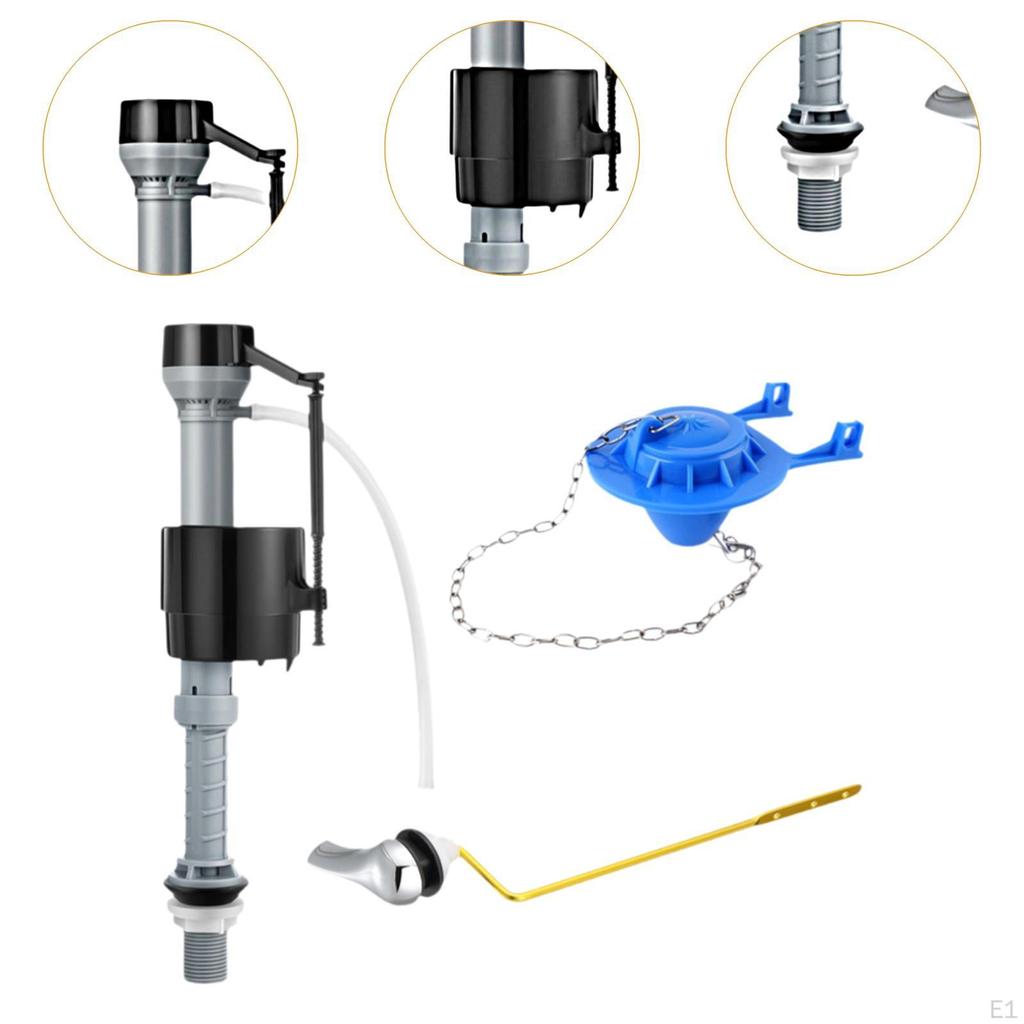 E1