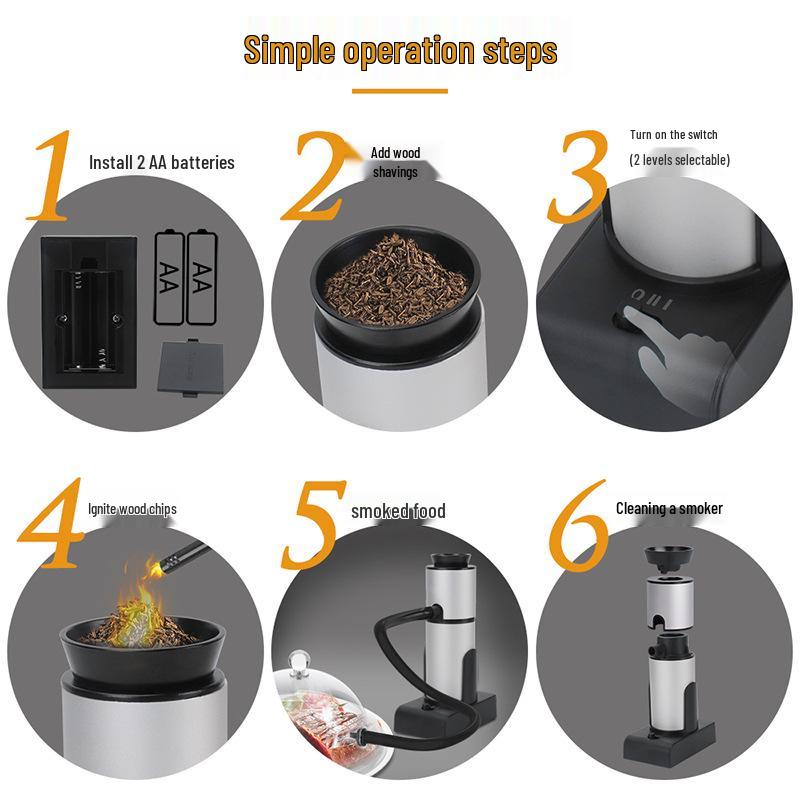 Simple operation steps

1 Install 2 AA batteries

AA

AA

2 Add wood shavings

3 Turn on the switch (2 levels selectable)

4 Ignite wood chips

5 smoked food

6 Cleaning a smoker