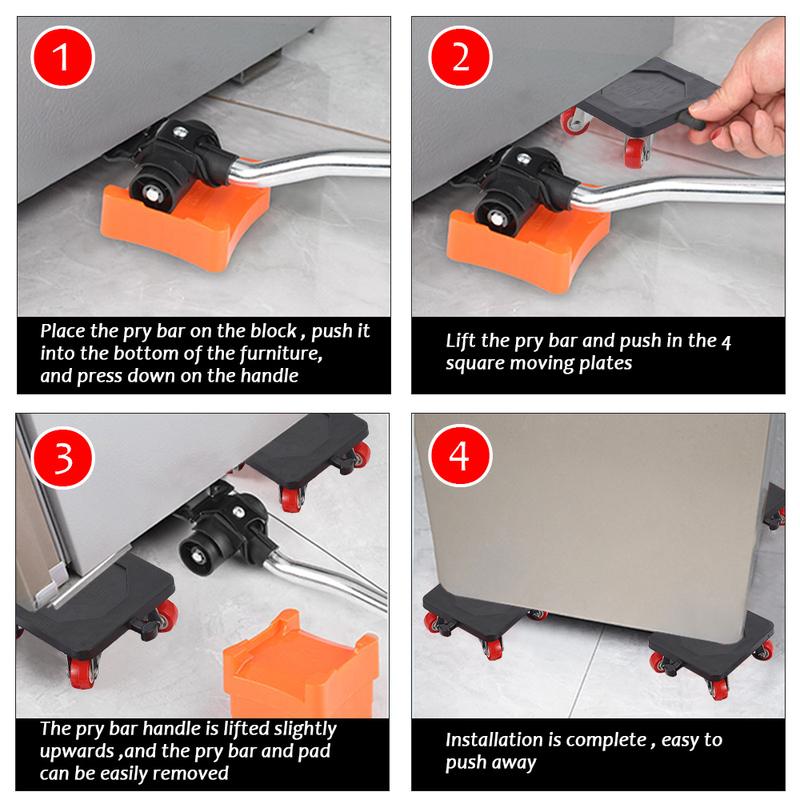 1

Place the pry bar on the block , push it into the bottom of the furniture, and press down on the handle

2

Lift the pry bar and push in the 4 square moving plates

3

The pry bar handle is lifted slightly upwards ,and the pry bar and pad can be easily removed

4

Installation is complete , easy to push away