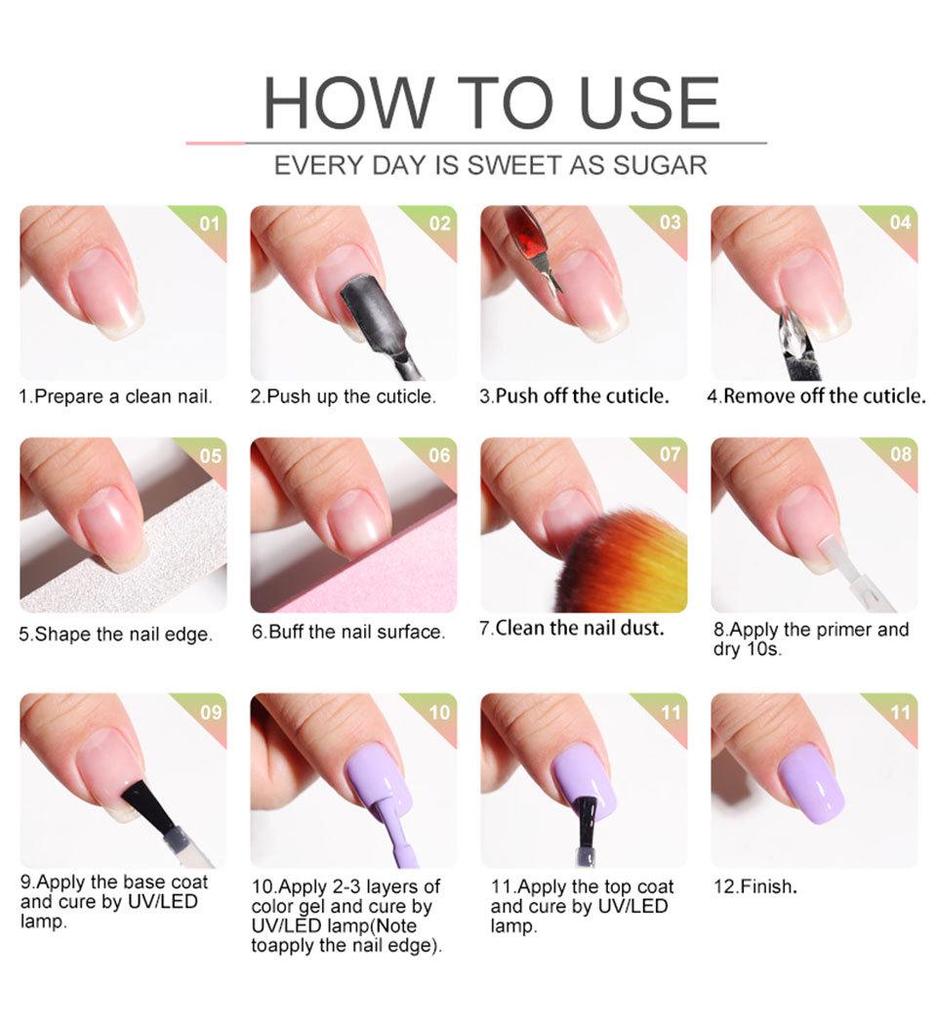 HOW TO USE

EVERY DAY IS SWEET AS SUGAR

01

1.Prepare a clean nail.

02

2.Push up the cuticle.

03

3.Push off the cuticle.

04

4.Remove off the cuticle.

05

5.Shape the nail edge.

06

6.Buff the nail surface.

07

7.Clean the nail dust.

08

8.Apply the primer and dry 10s.

09

9.Apply the base coat and cure by UV/LED lamp.

10

10.Apply 2-3 layers of color gel and cure by UV/LED lamp(Note toapply the nail edge).

11

11.Apply the top coat and cure by UV/LED lamp.

11

12.Finish.