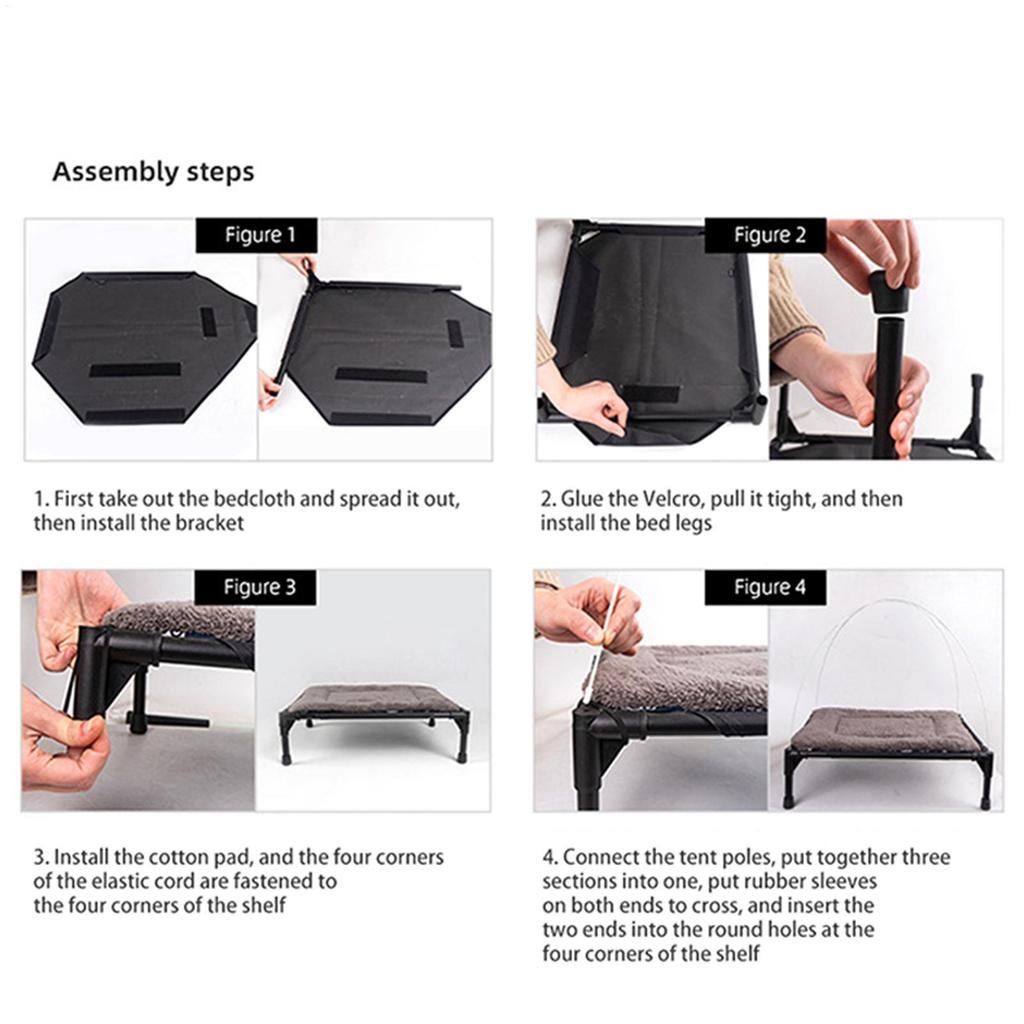 Assembly steps

Figure 1

1. First take out the bedcloth and spread it out, then install the bracket

Figure 2

2. Glue the Velcro, pull it tight, and then install the bed legs

Figure 3

3. Install the cotton pad, and the four corners of the elastic cord are fastened to the four corners of the shelf

Figure 4

4. Connect the tent poles, put together three sections into one, put rubber sleeves on both ends to cross, and insert the two ends into the round holes at the four corners of the shelf