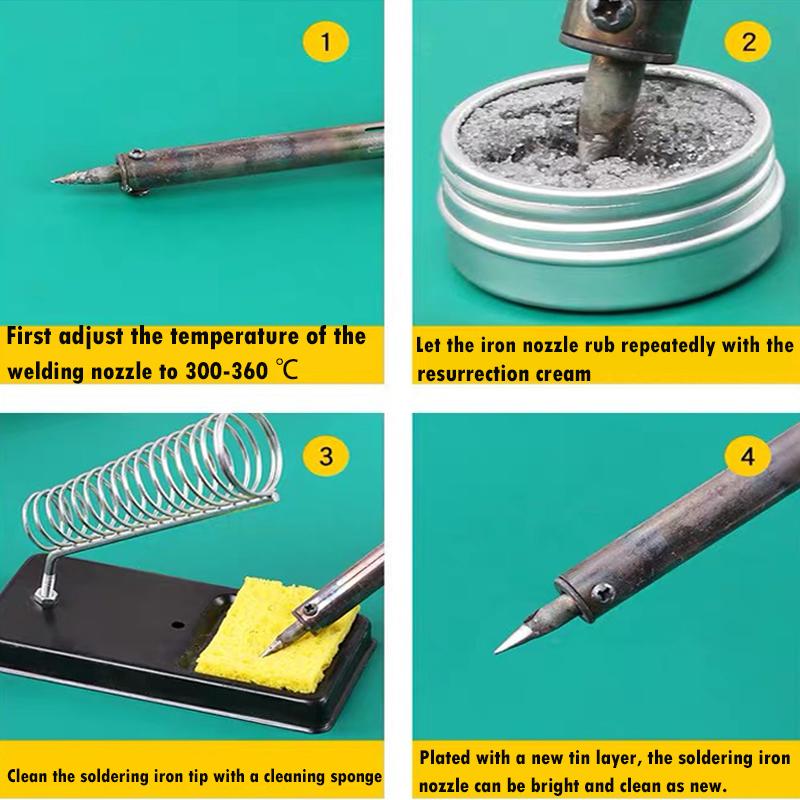 1

First adjust the temperature of the welding nozzle to 300-360 ℃

2

Let the iron nozzle rub repeatedly with the resurrection cream

3

Clean the soldering iron tip with a cleaning sponge

4

Plated with a new tin layer, the soldering iron nozzle can be bright and clean as new.