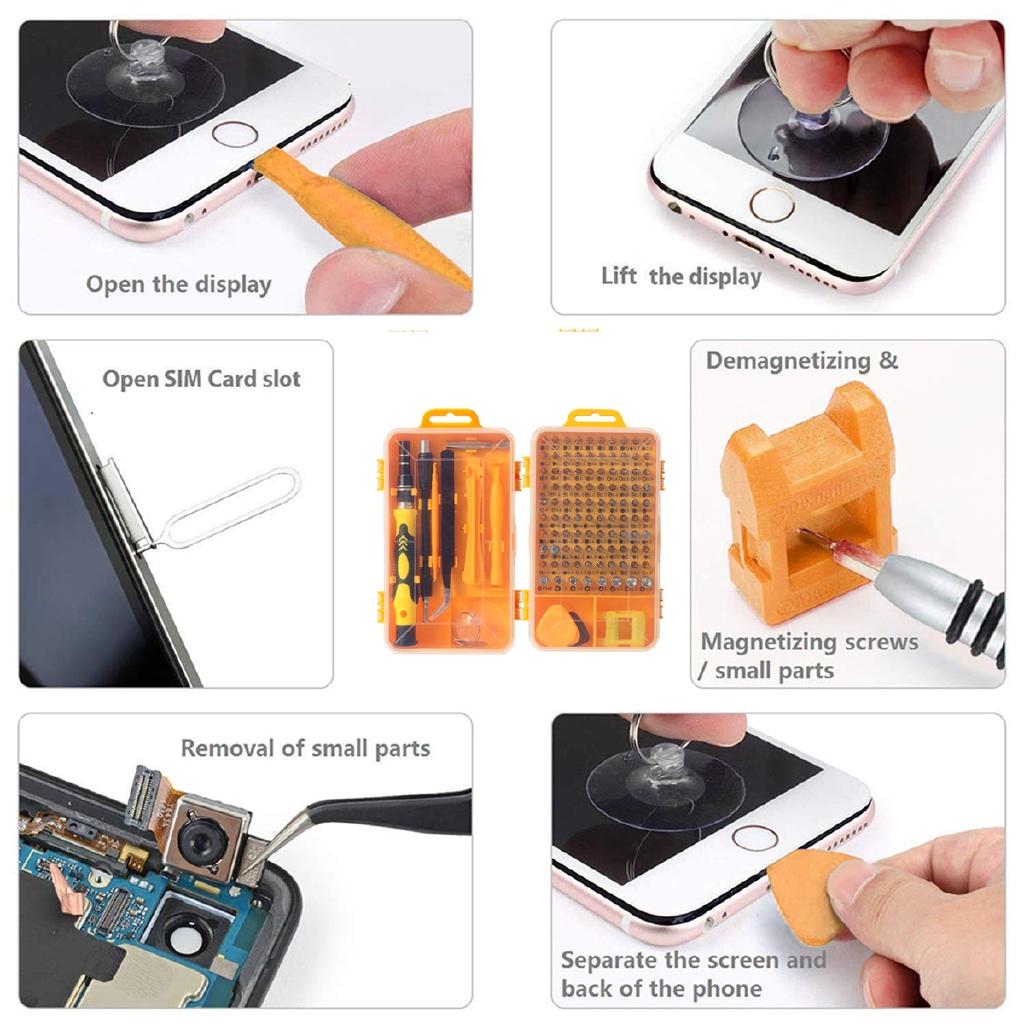 Open the display

Lift the display

Open SIM Card slot

Demagnetizing &

Magnetizing screws / small parts

Removal of small parts

Separate the screen and back of the phone