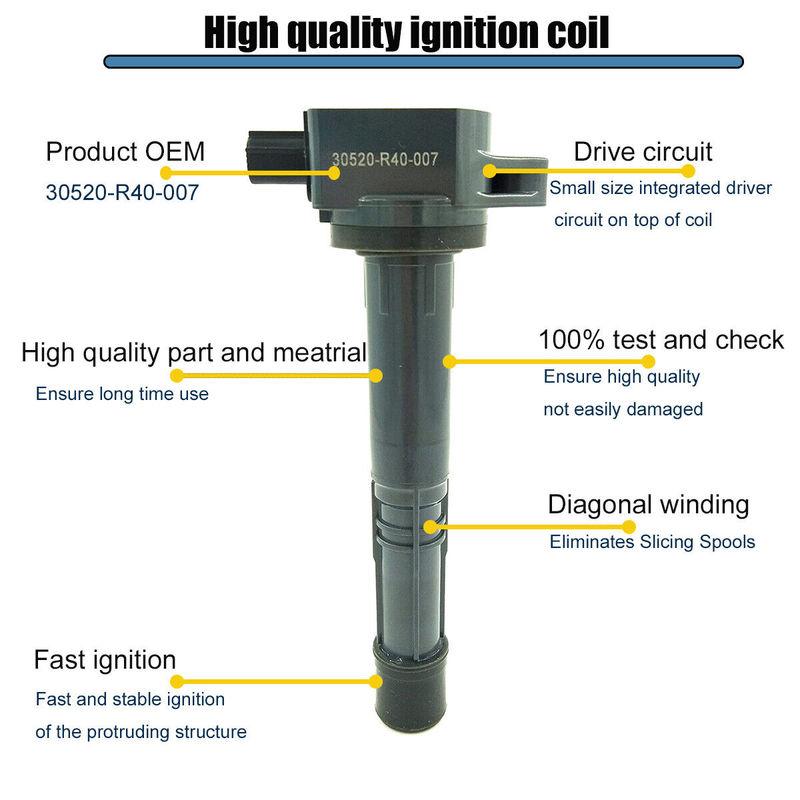 High quality ignition coil

Product OEM
30520-R40-007

30520-R40-007

Drive circuit
Small size integrated driver circuit on top of coil

High quality part and meatrial
Ensure long time use

100% test and check
Ensure high quality
not easily damaged

Diagonal winding
Eliminates Slicing Spools

Fast ignition
Fast and stable ignition of the protruding structure