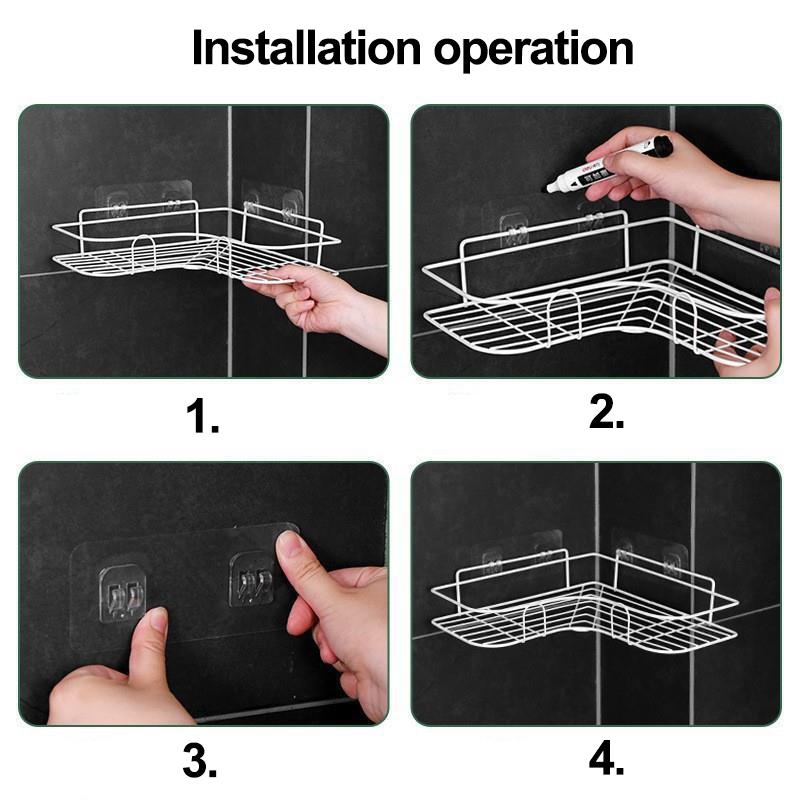 Installation operation

1.

2.

3.

4.