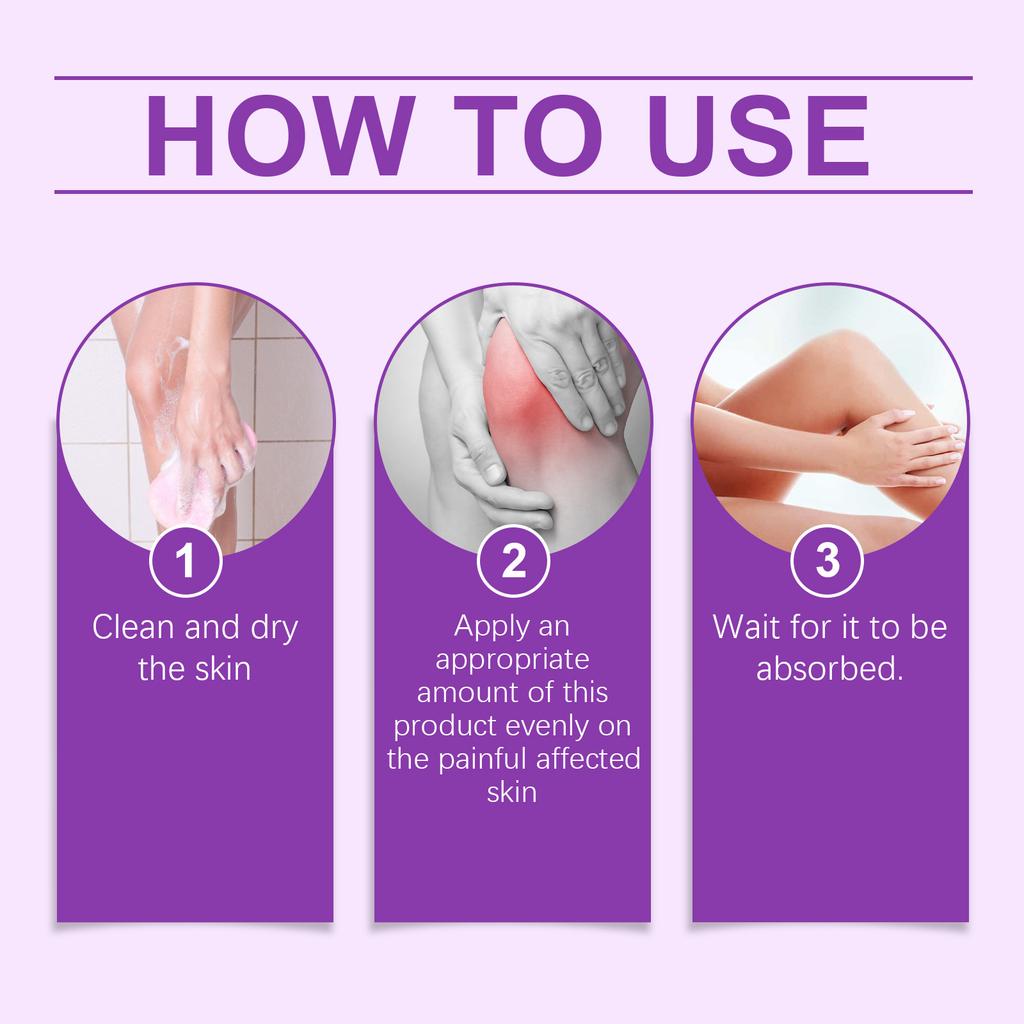 HOW TO USE

1
Clean and dry the skin

2
Apply an appropriate amount of this product evenly on the painful affected skin

3
Wait for it to be absorbed.