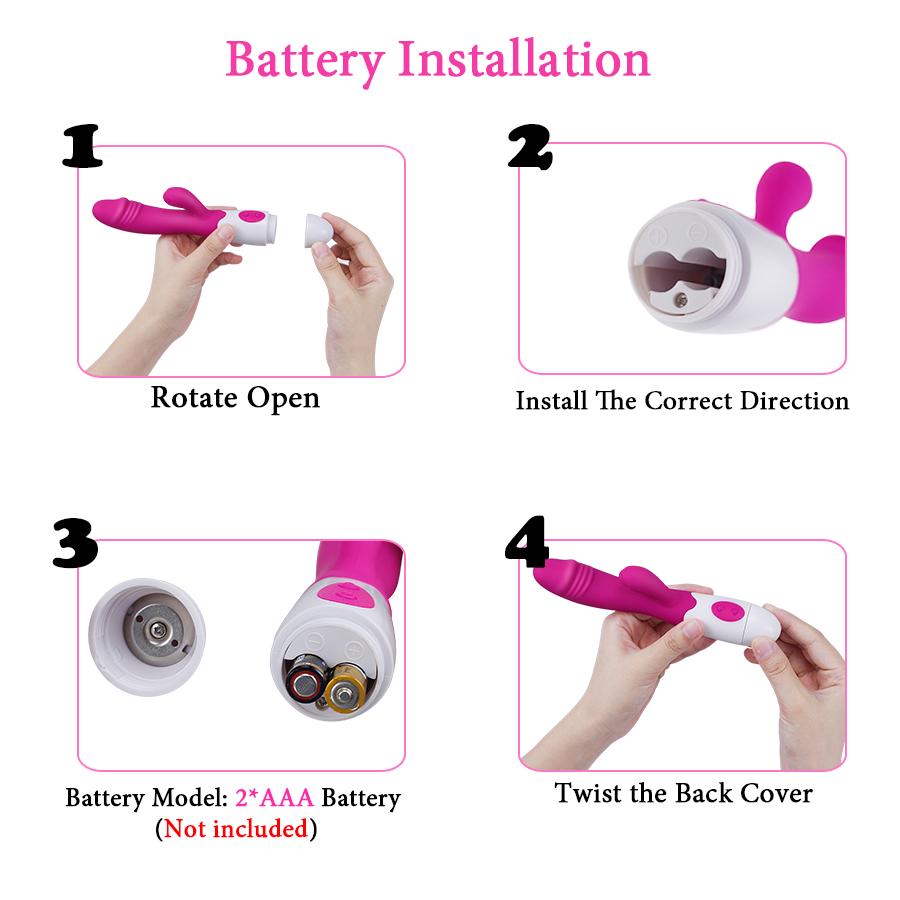 Battery Installation

1

Rotate Open

2

Install The Correct Direction

3

Battery Model: 2*AAA Battery (Not included)

4

Twist the Back Cover