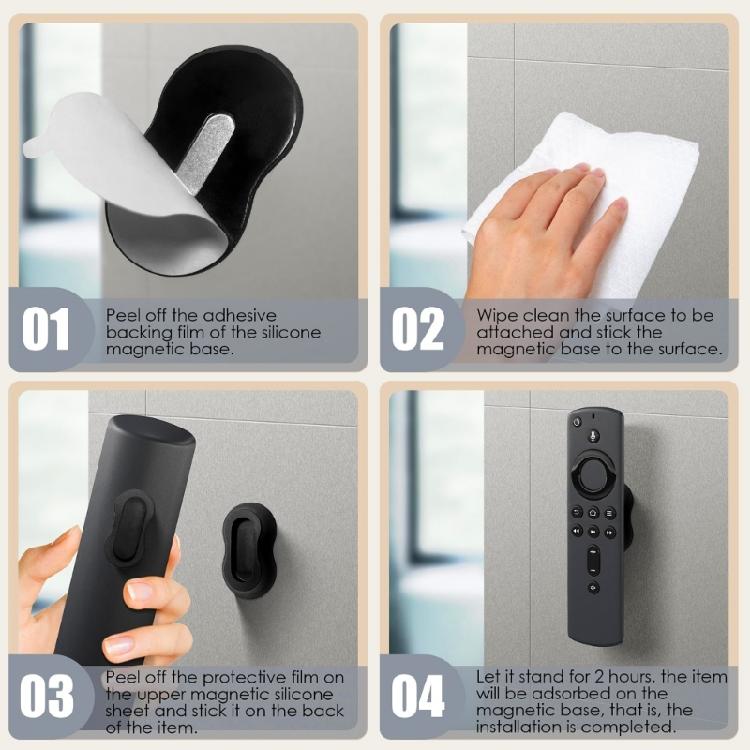 01
Peel off the adhesive backing film of the silicone magnetic base.

02
Wipe clean the surface to be attached and stick the magnetic base to the surface.

03
Peel off the protective film on the upper magnetic silicone sheet and stick it on the back of the item.

04
Let it stand for 2 hours. the item will be adsorbed on the magnetic base, that is, the installation is completed.