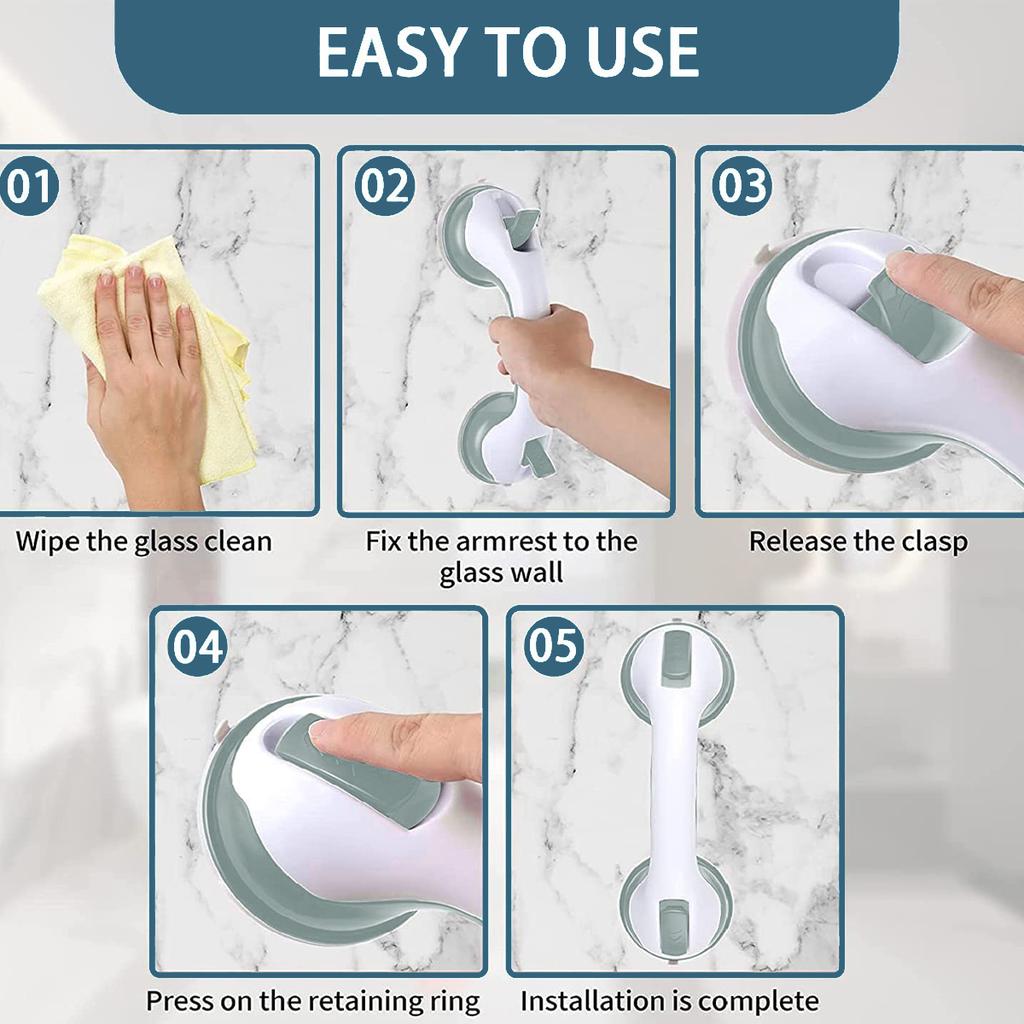 EASY TO USE

01

Wipe the glass clean

02

Fix the armrest to the glass wall

03

Release the clasp

04

Press on the retaining ring

05

Installation is complete