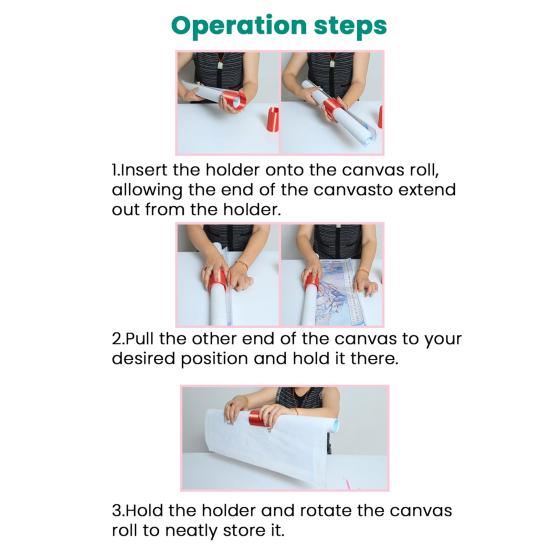 Operation steps

1.Insert the holder onto the canvas roll, allowing the end of the canvasto extend out from the holder.

2.Pull the other end of the canvas to your desired position and hold it there.

3.Hold the holder and rotate the canvas roll to neatly store it.