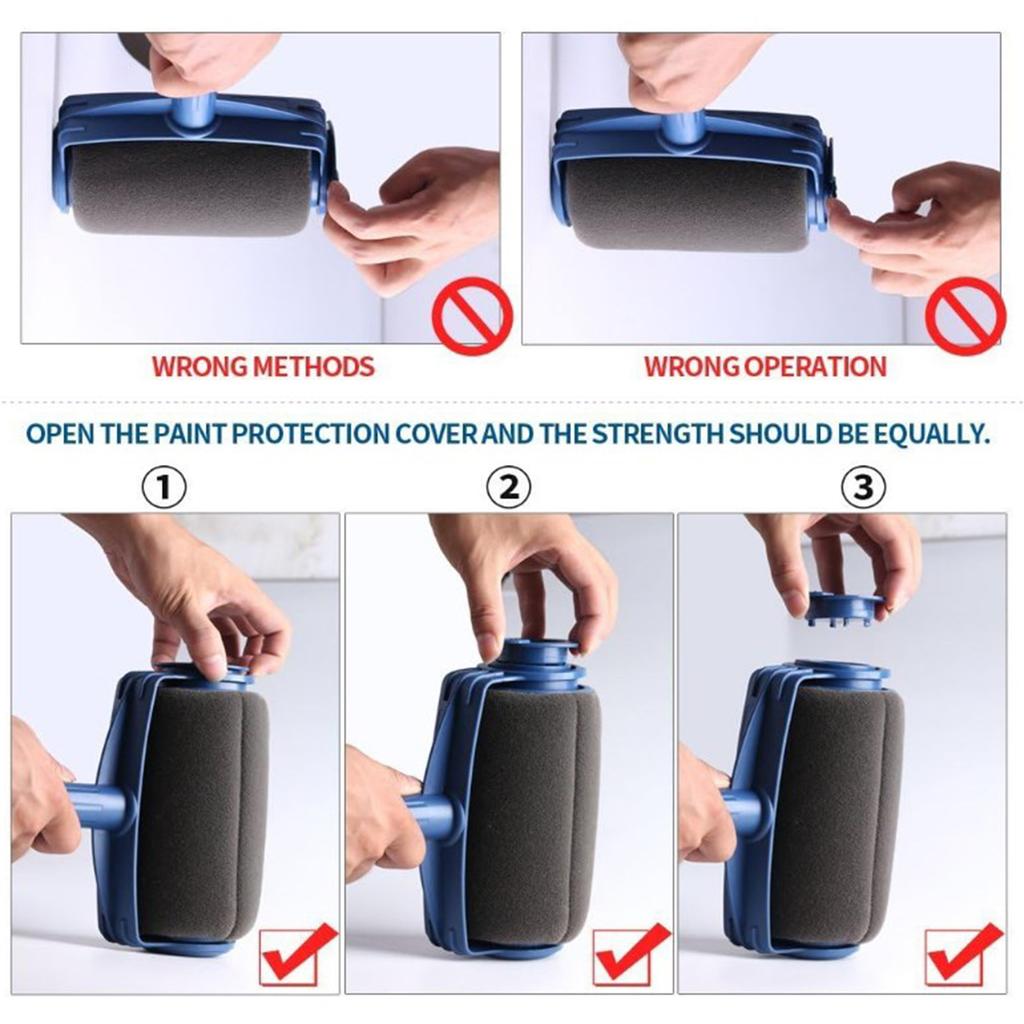 WRONG METHODS

WRONG OPERATION

OPEN THE PAINT PROTECTION COVER AND THE STRENGTH SHOULD BE EQUALLY.

①

②

③