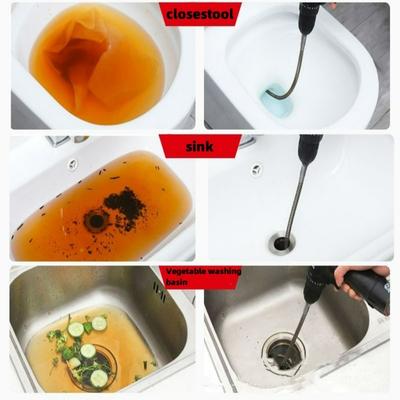 closestool

sink

Vegetable washing basin