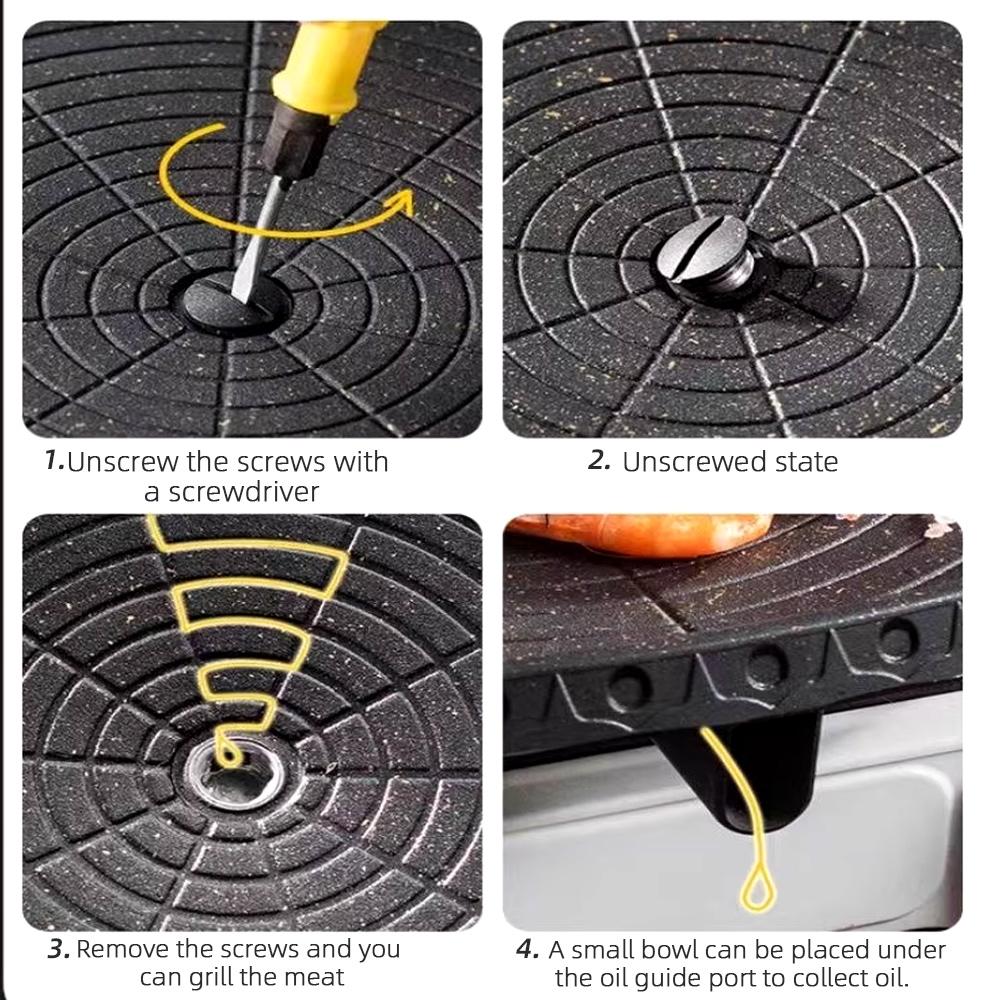 1.Unscrew the screws with a screwdriver

2. Unscrewed state

3. Remove the screws and you can grill the meat

4. A small bowl can be placed under the oil guide port to collect oil.